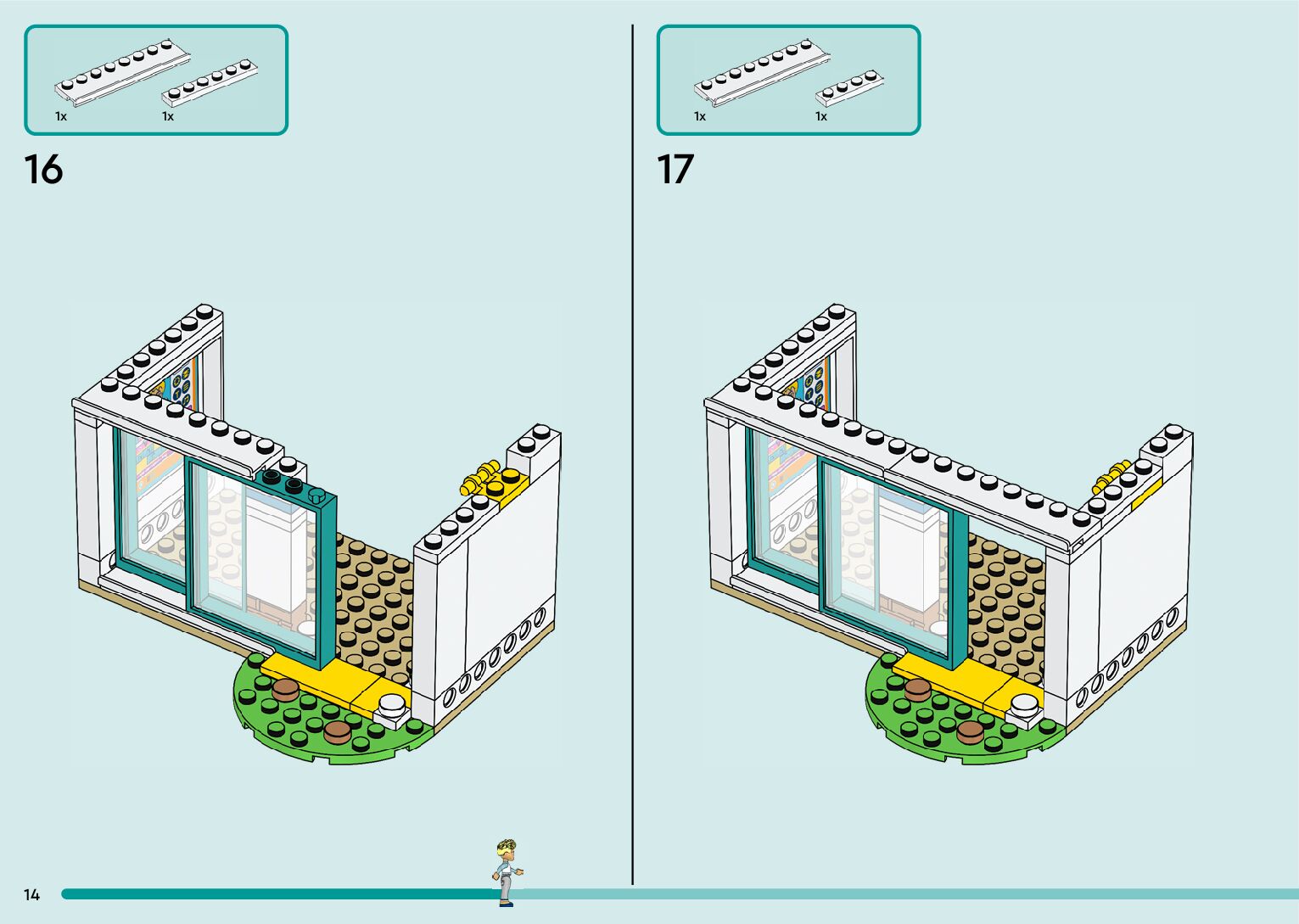 1x 1x

16

1x 1x

17

14