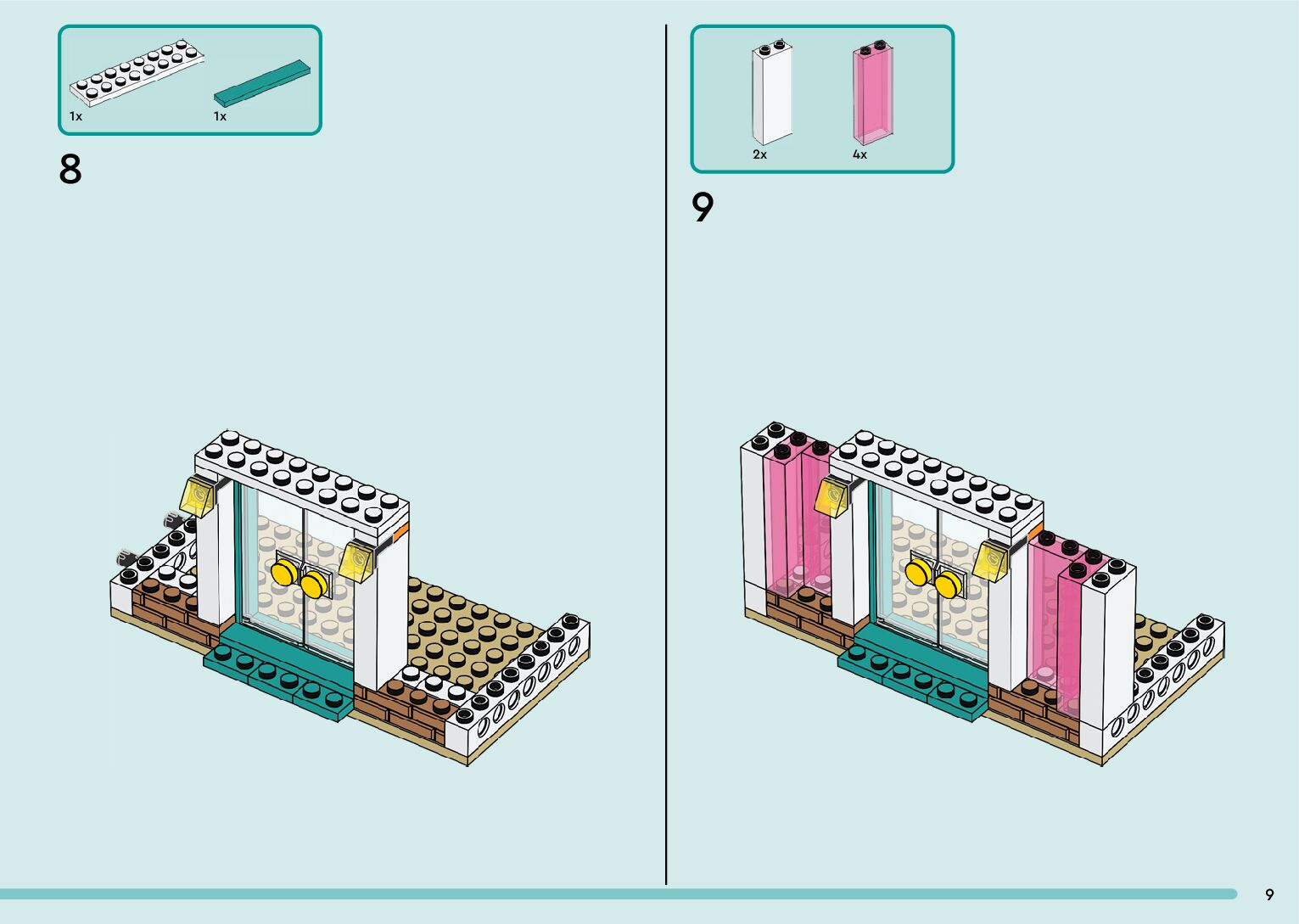 1x

1x

8

2x

4x

9

9