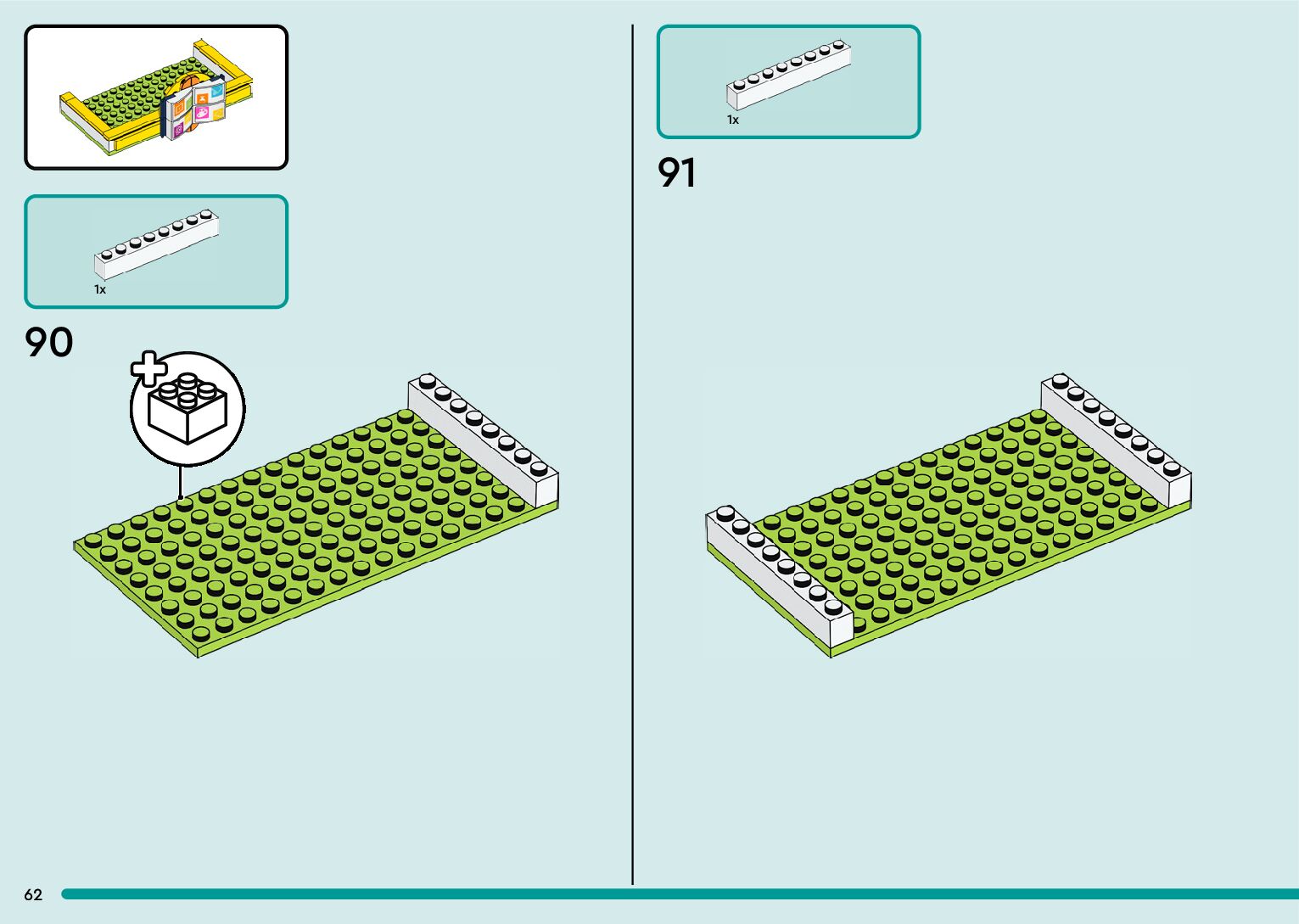 1x

90

1x

91

62