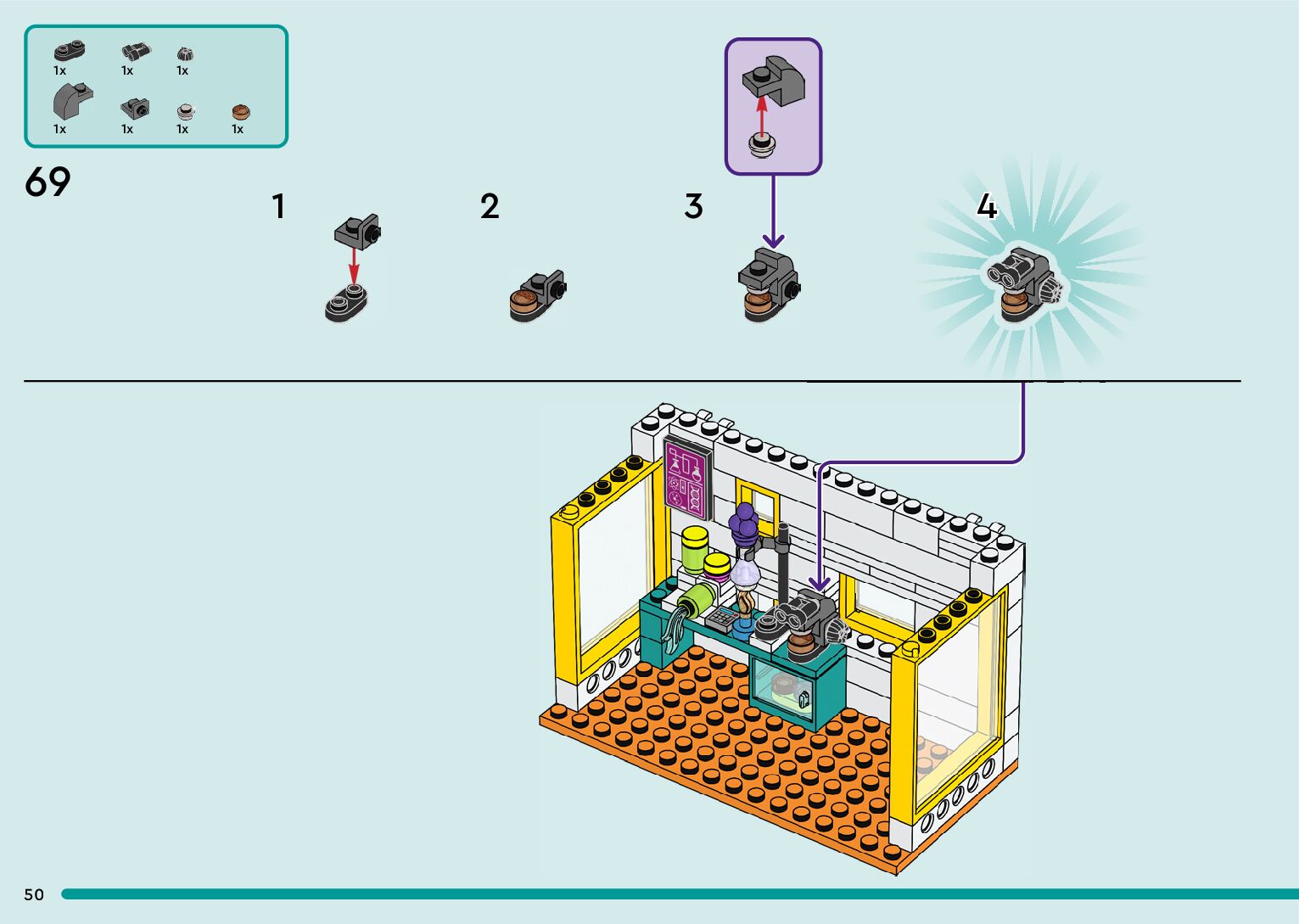 1x 1x 1x
1x 1x 1x 1x

69

1

2

3

4

50