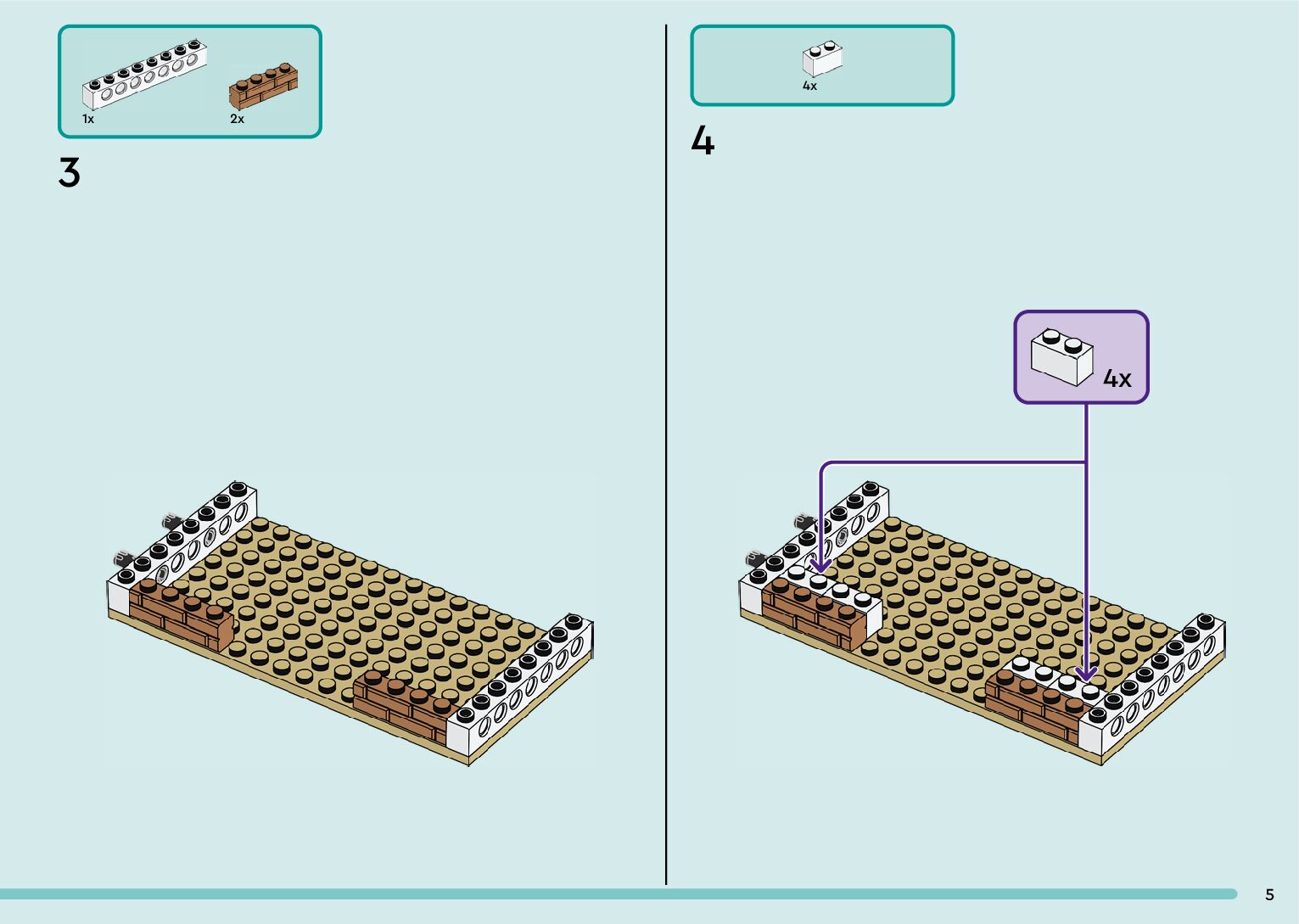 1x 2x

3

4x

4

4x

5