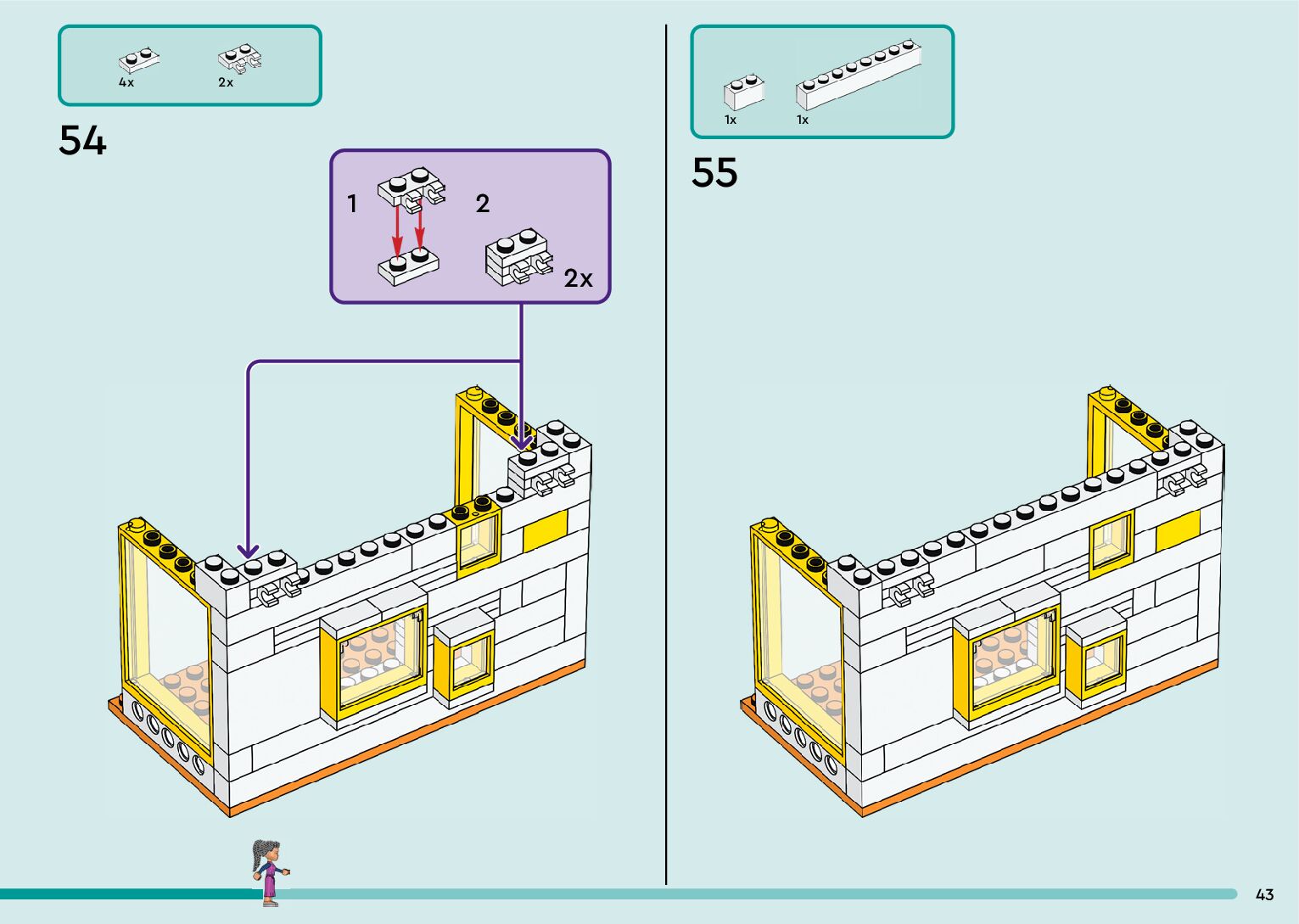 4x 2x

54

1 2

2x

1x 1x

55

43