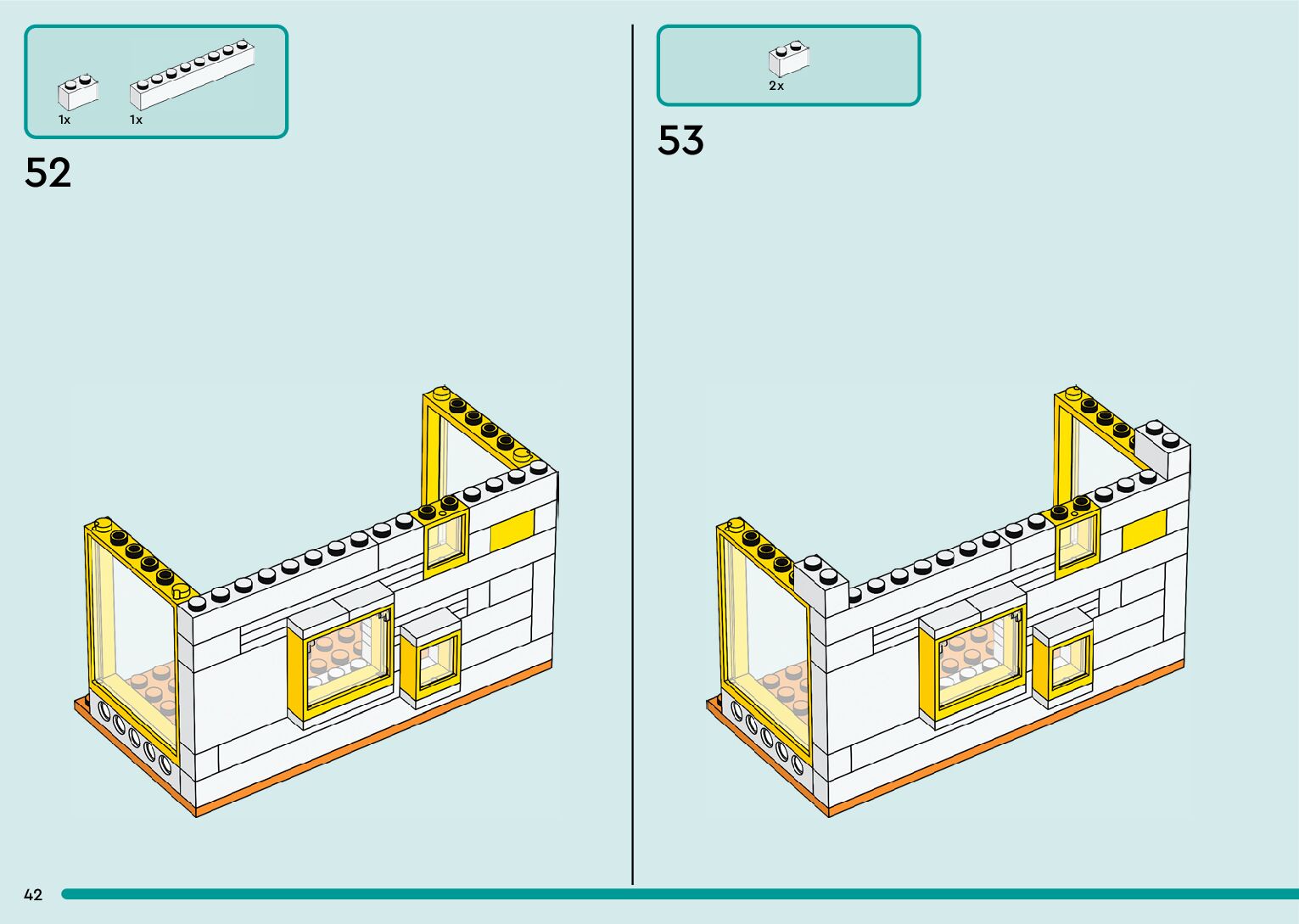 1x
1x

52

2x

53

42