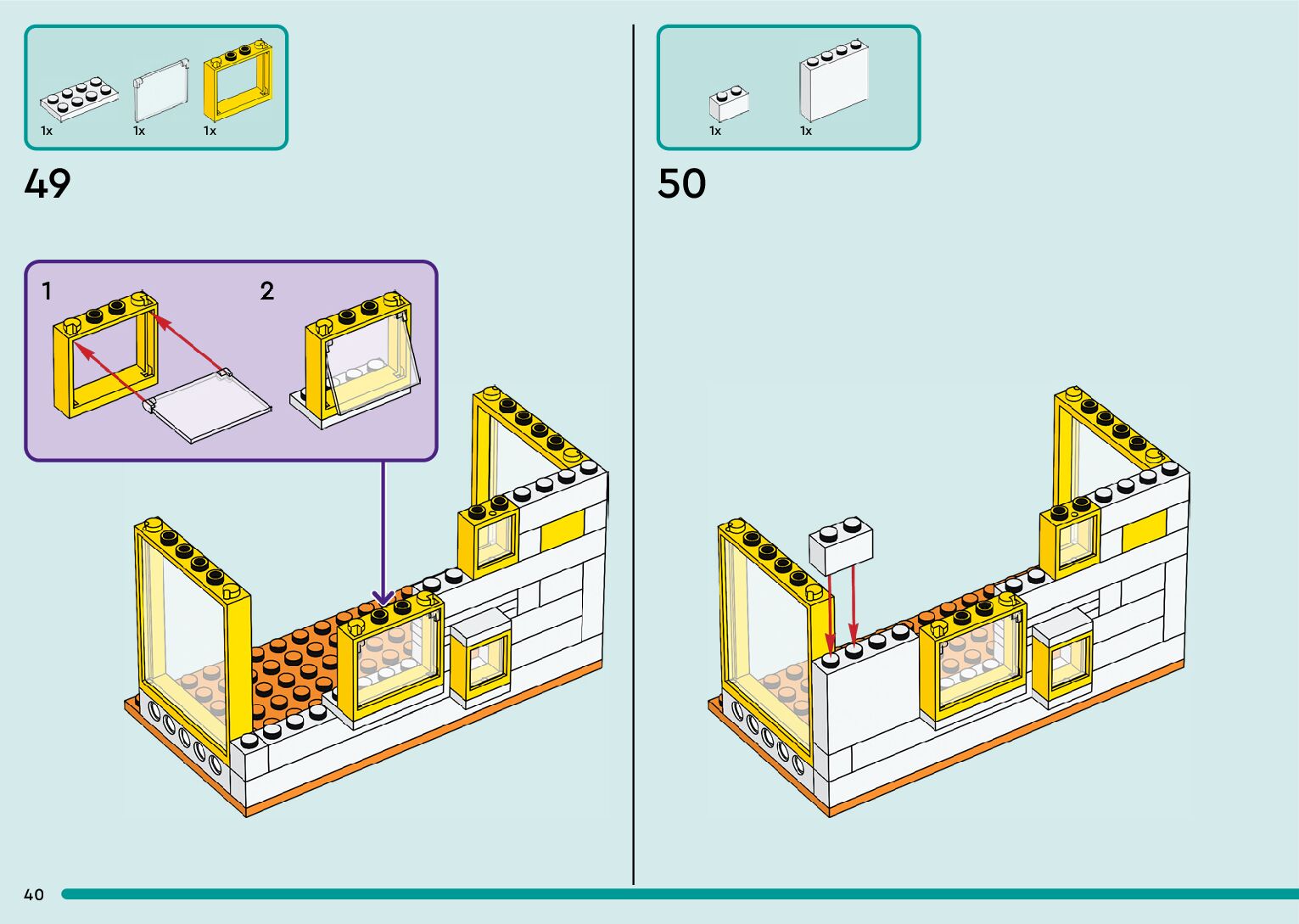 1x 1x 1x

49

1

2

1x 1x

50

40