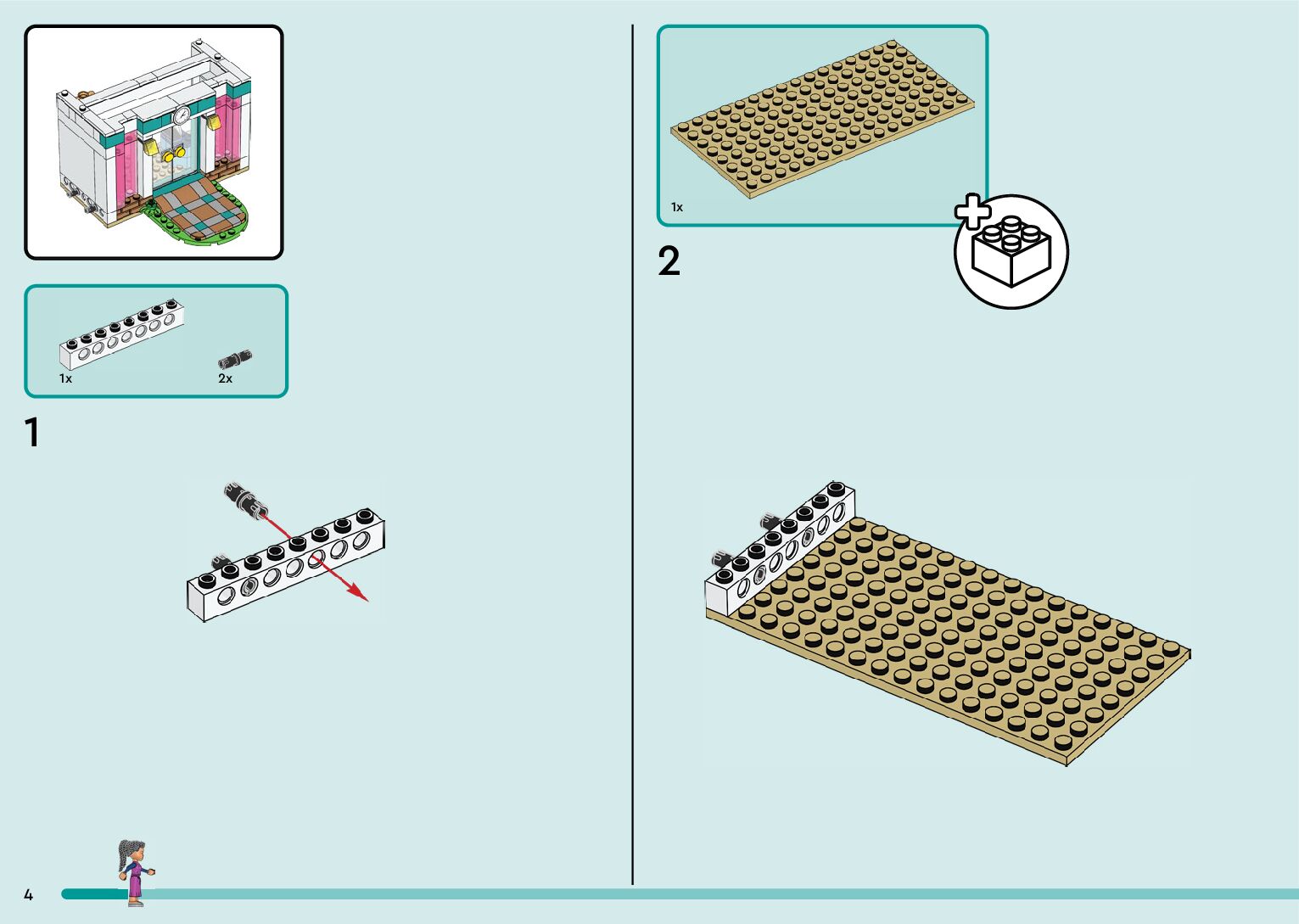 1x
2x

1

1x

2

4