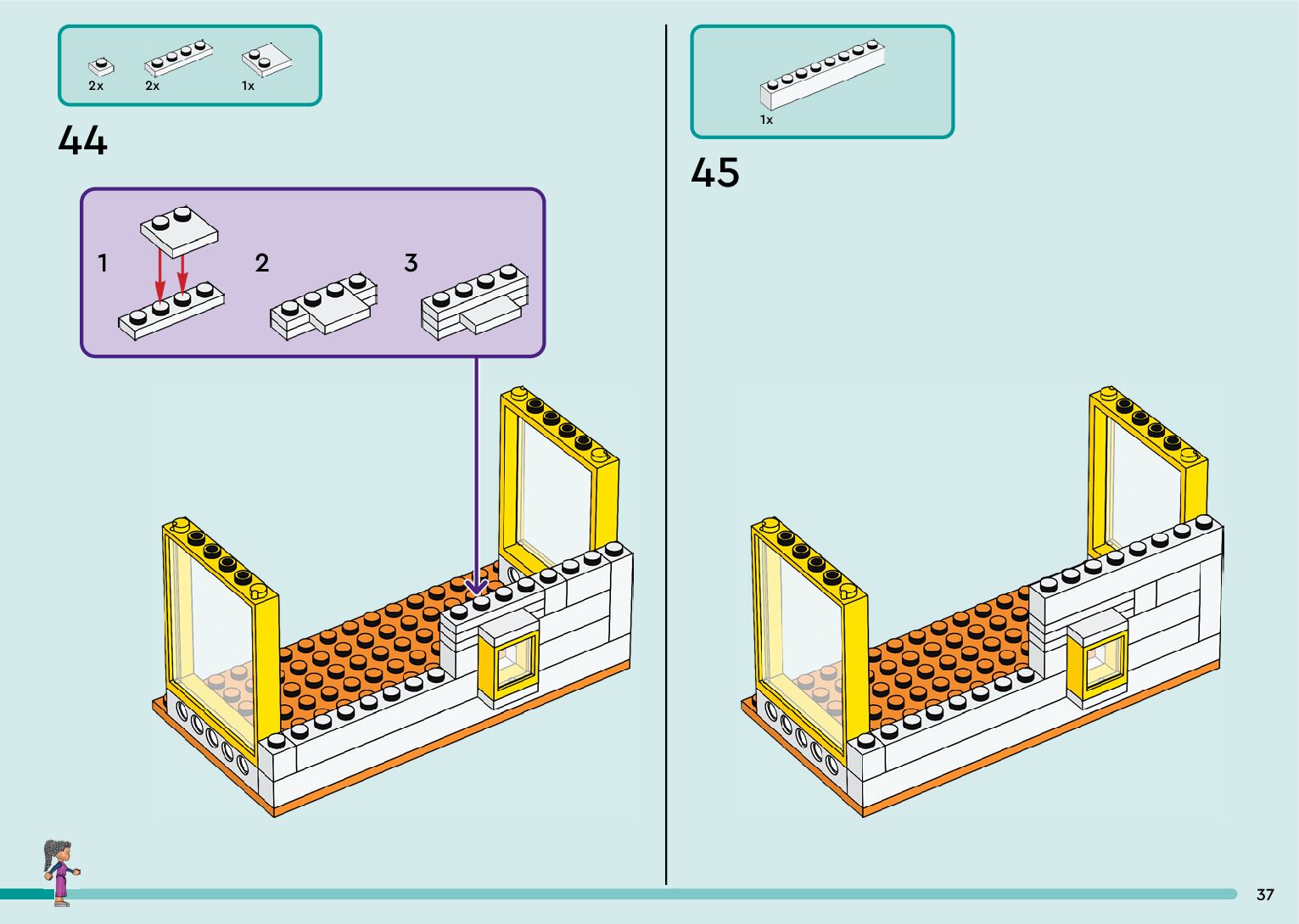 2x 2x 1x

44

1 2 3

1x

45

37