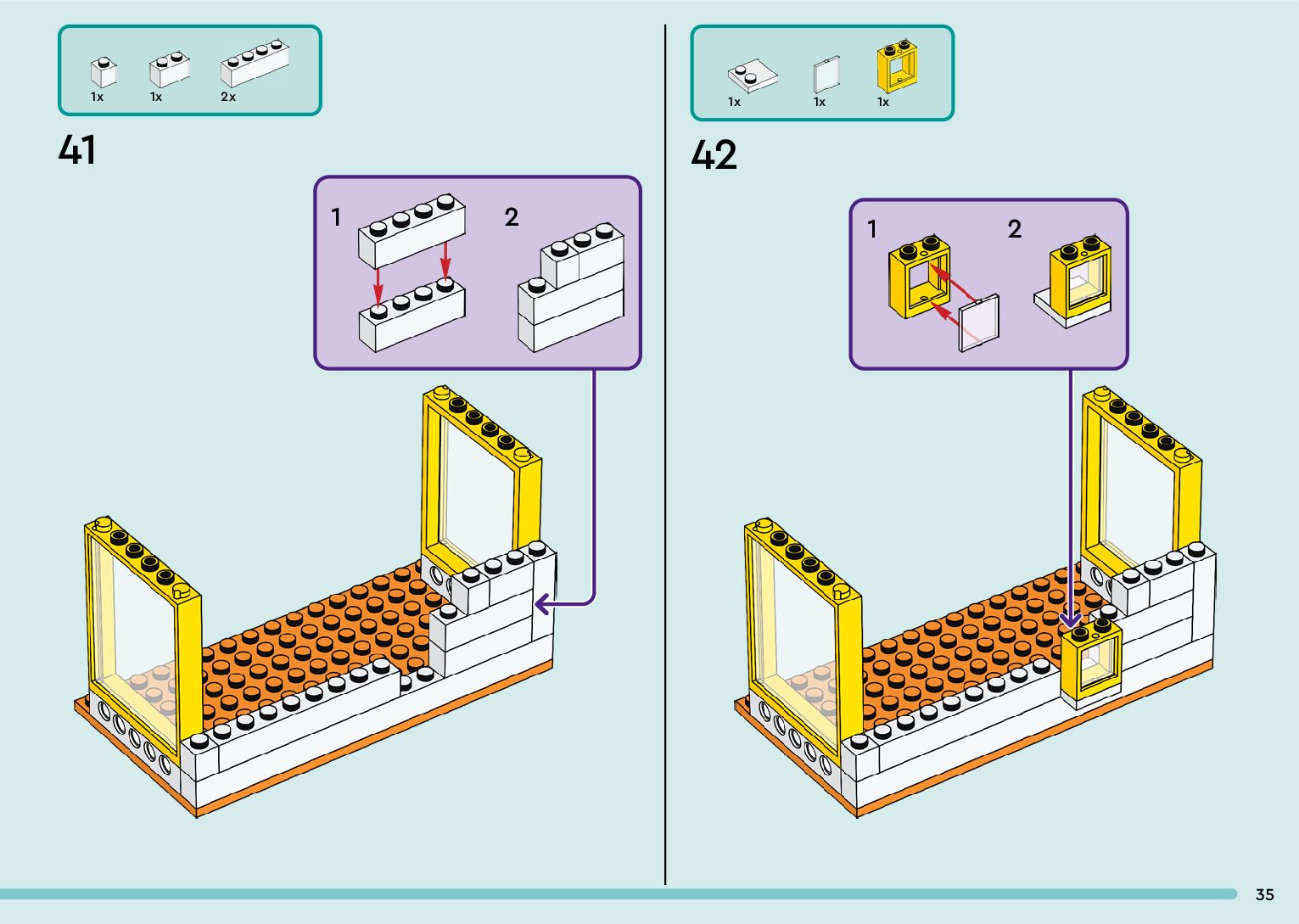 1x 1x 2x

41

1 2

1x 1x 1x

42

1 2

35