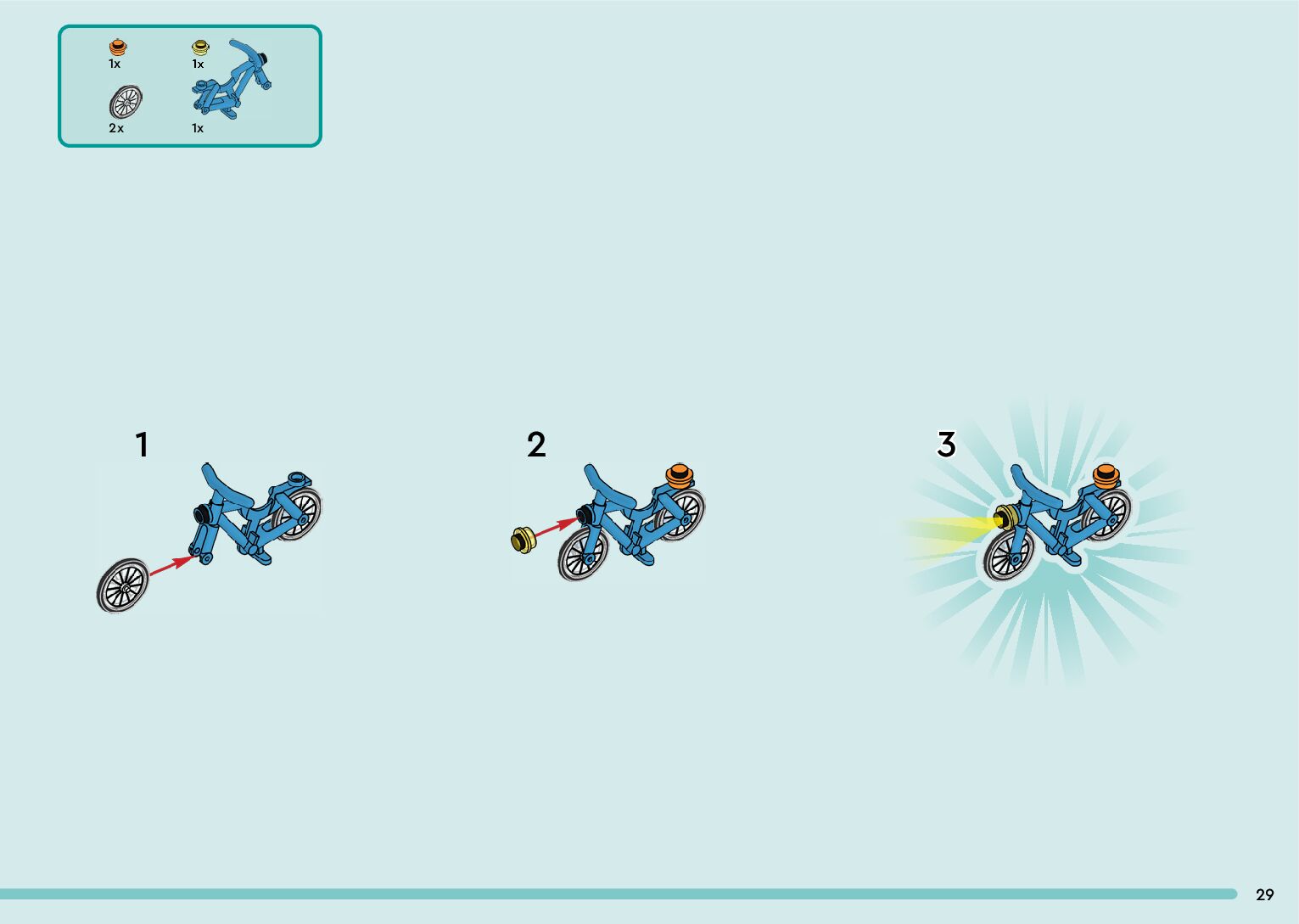 1x
1x
2x
1x

1

2

3

29