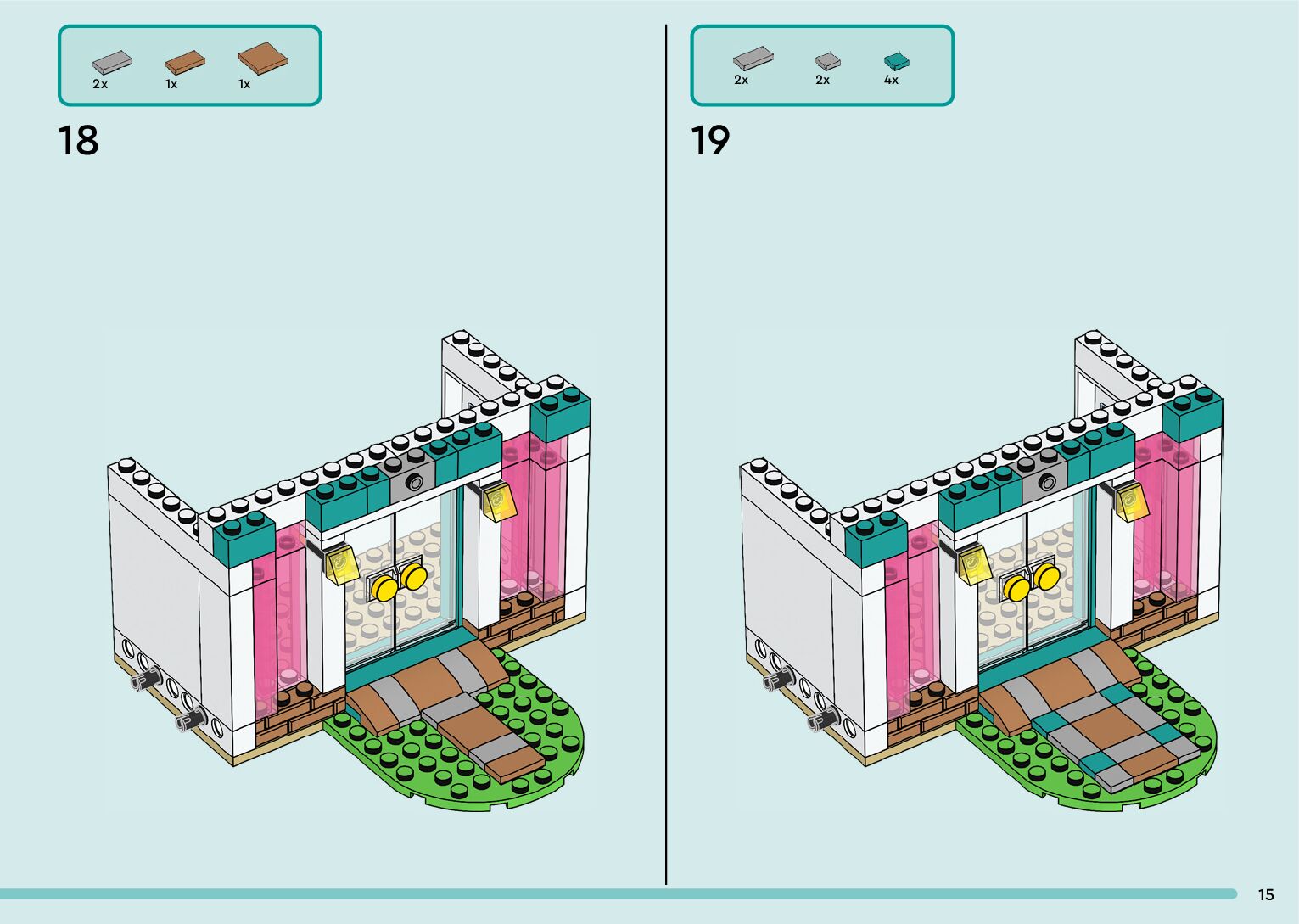 2x 1x 1x

18

2x 2x 4x

19

15