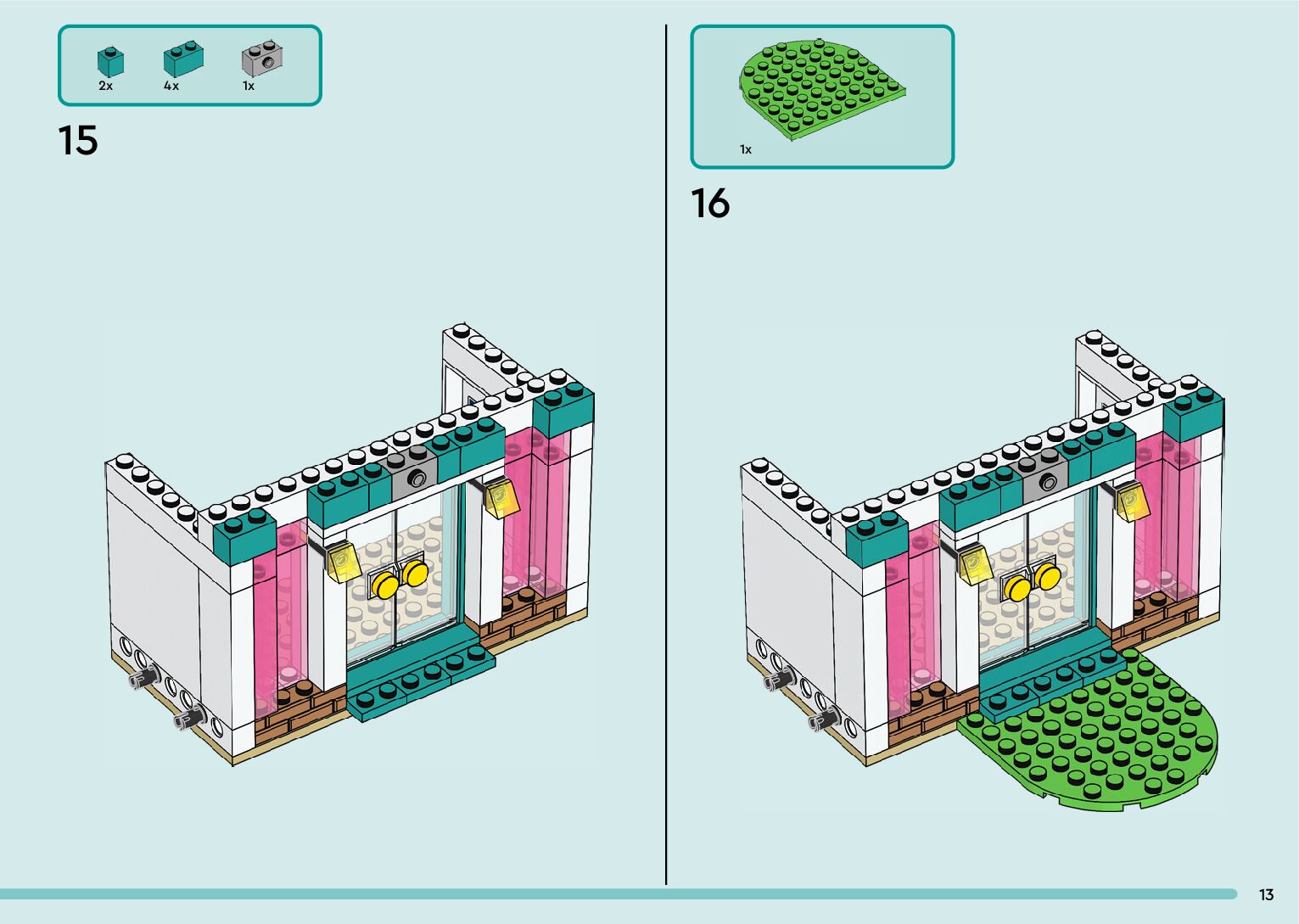 2x 4x 1x

15

1x

16

13