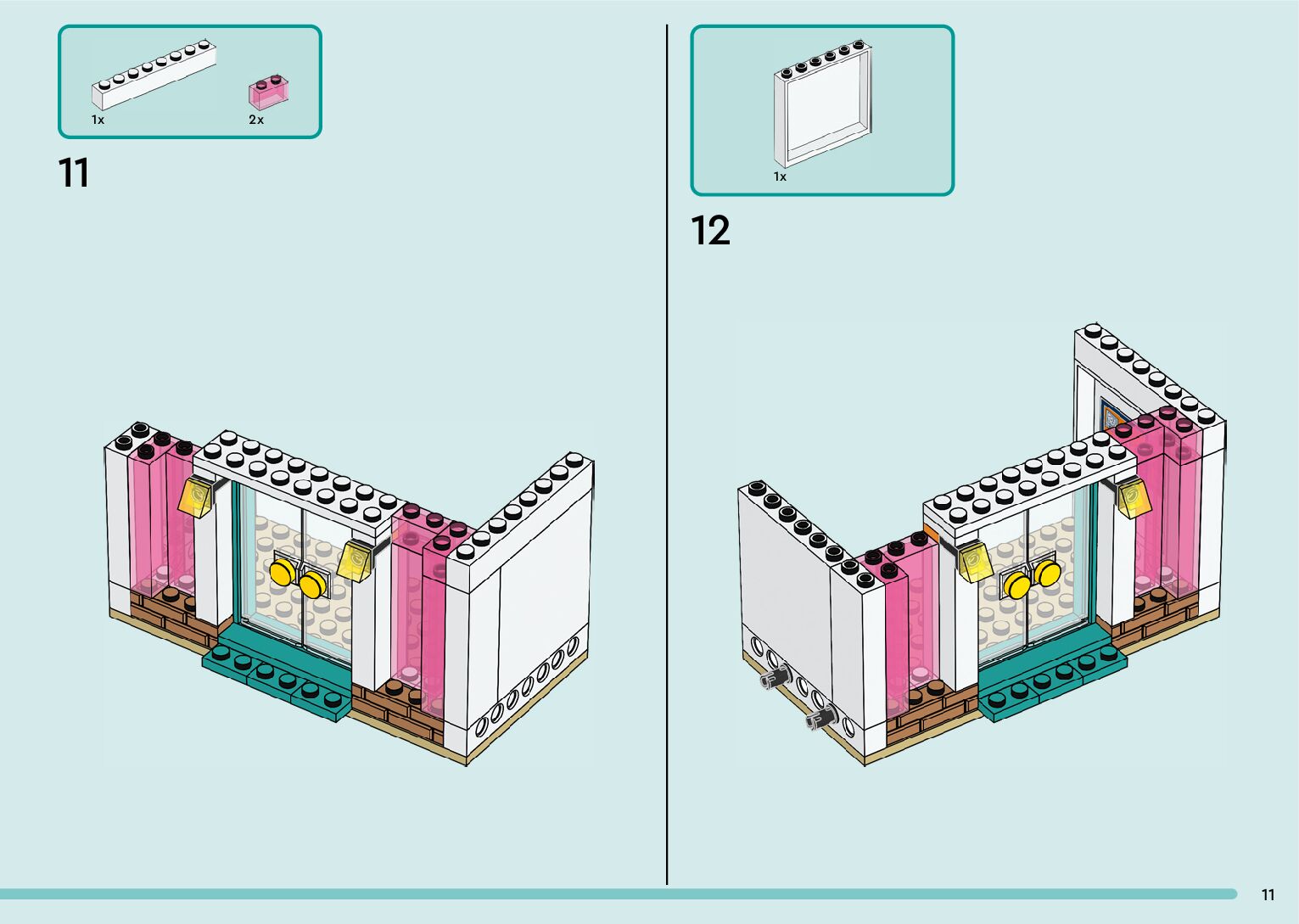 1x

2x

11

1x

12

11