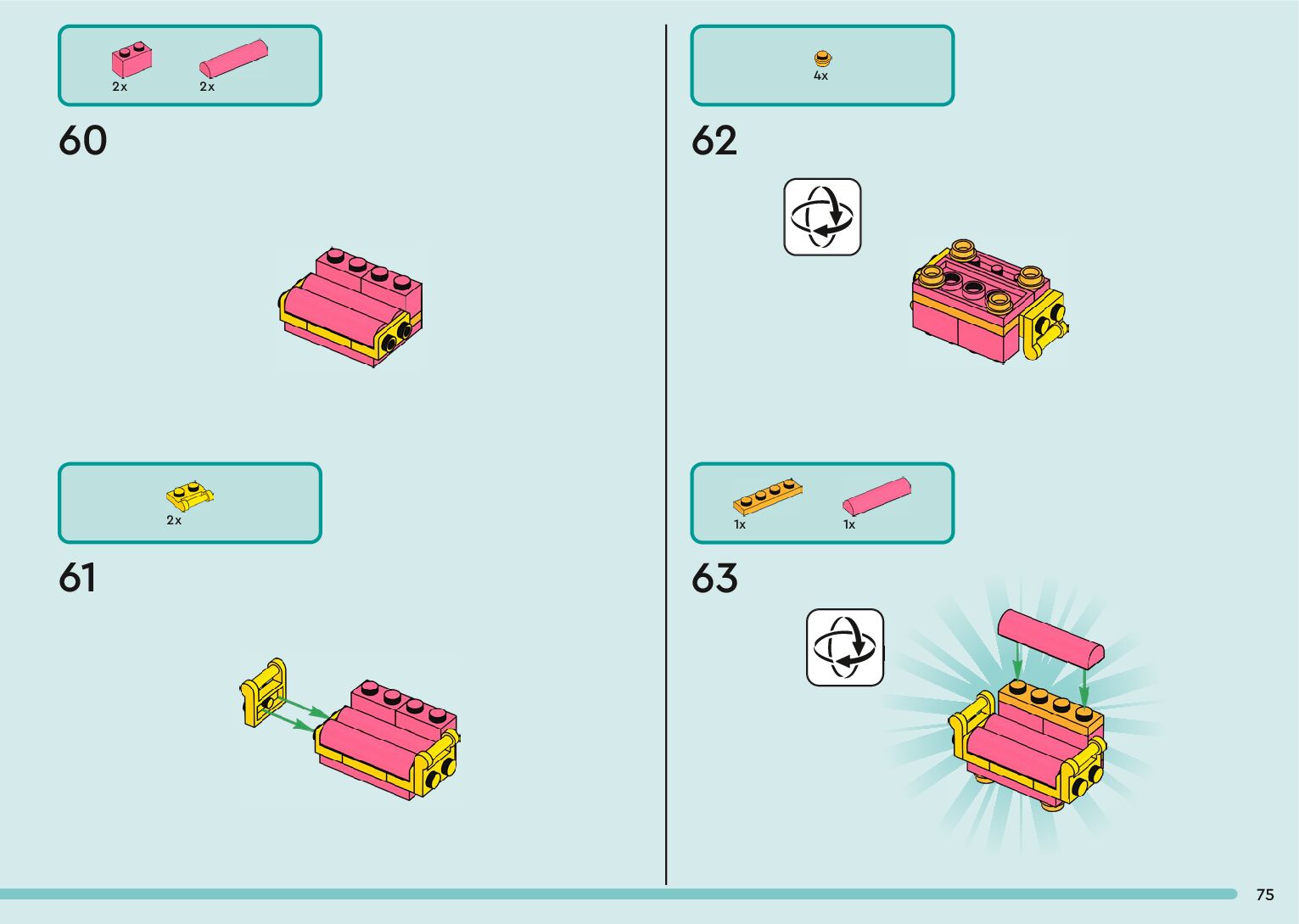 2x 2x

60

2x

61

4x

62

1x 1x

63

75