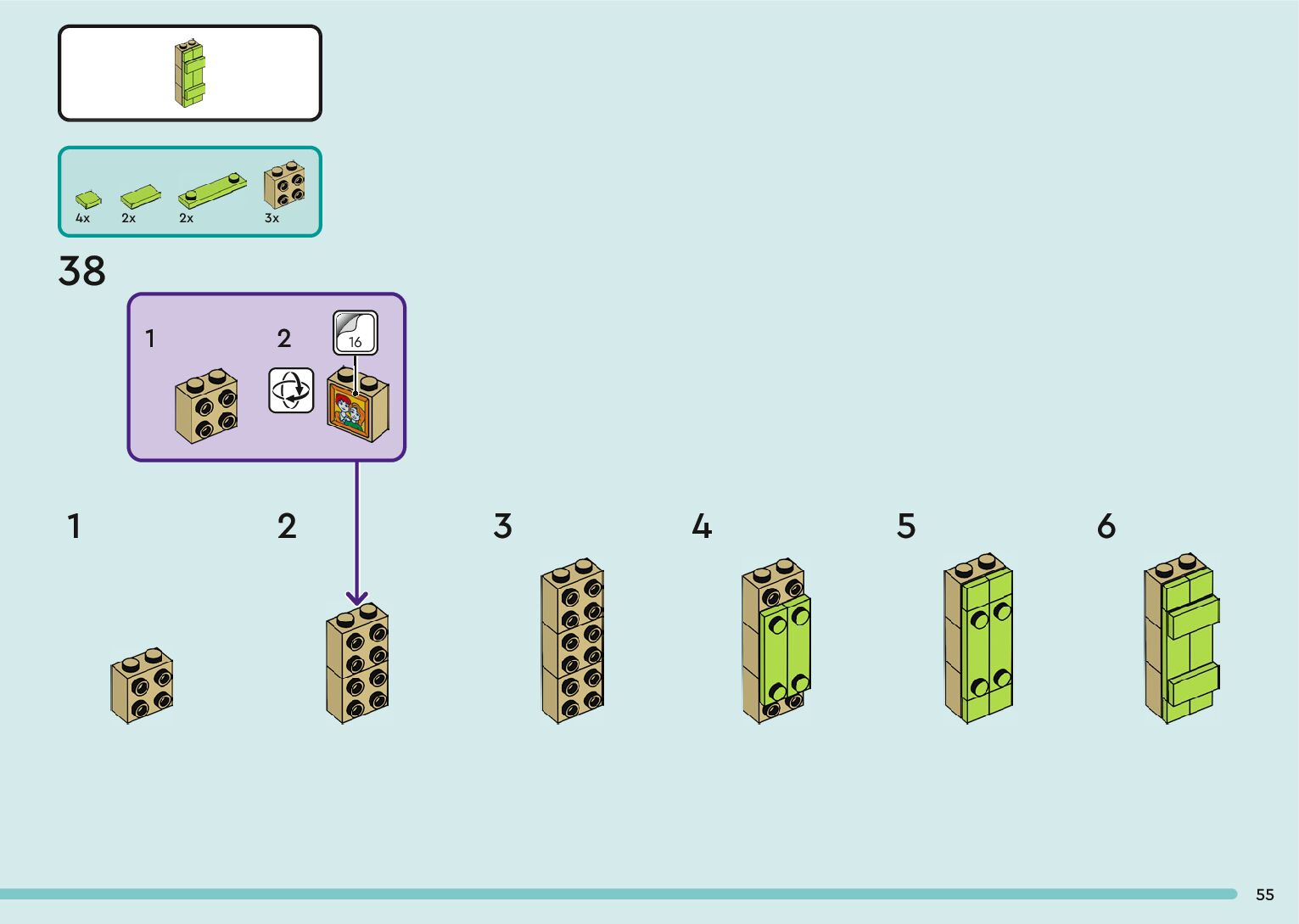 4x 2x 2x 3x

38

1 2 16

1 2 3 4 5 6

55