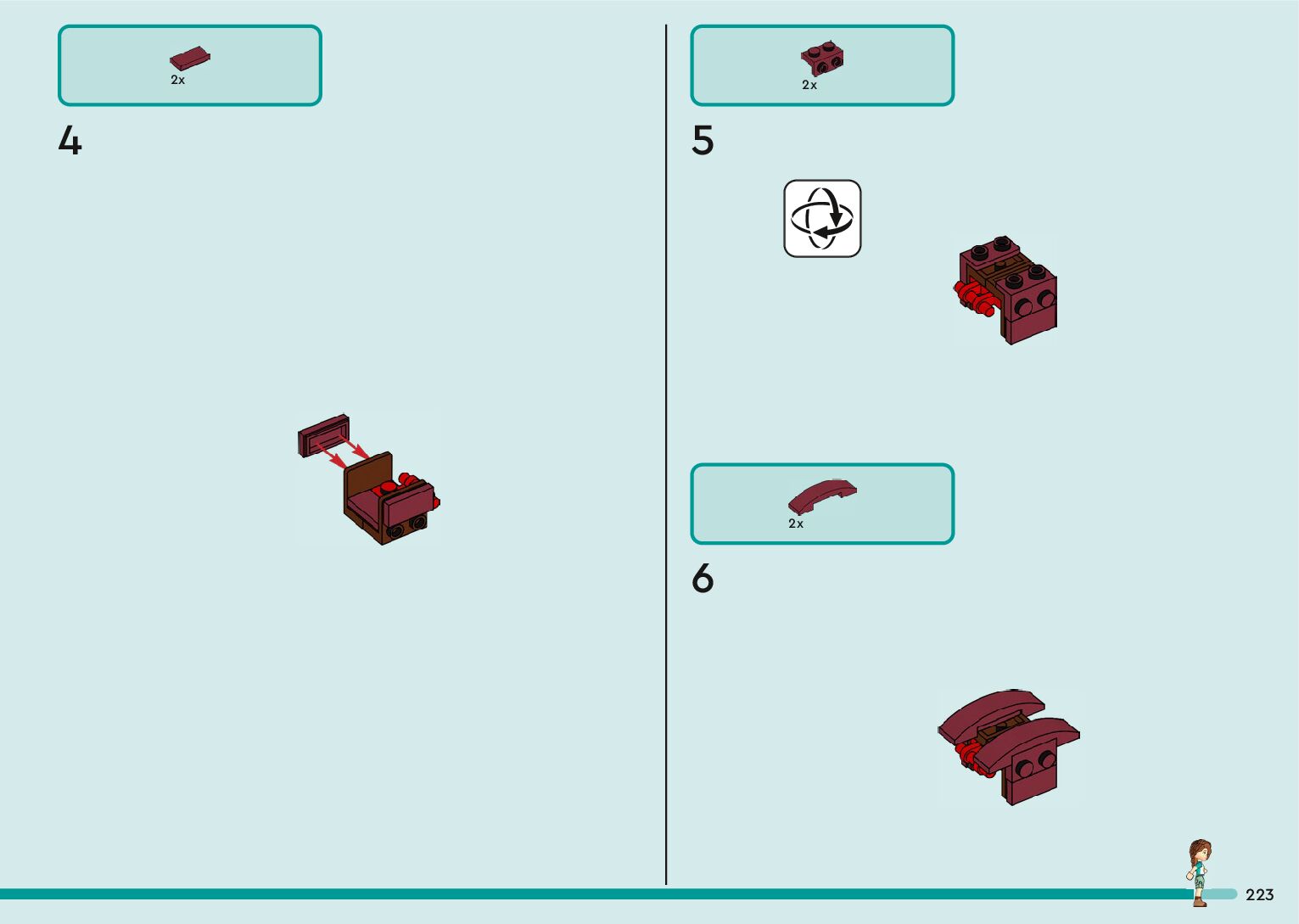 2x

4

2x

5

2x

6

223