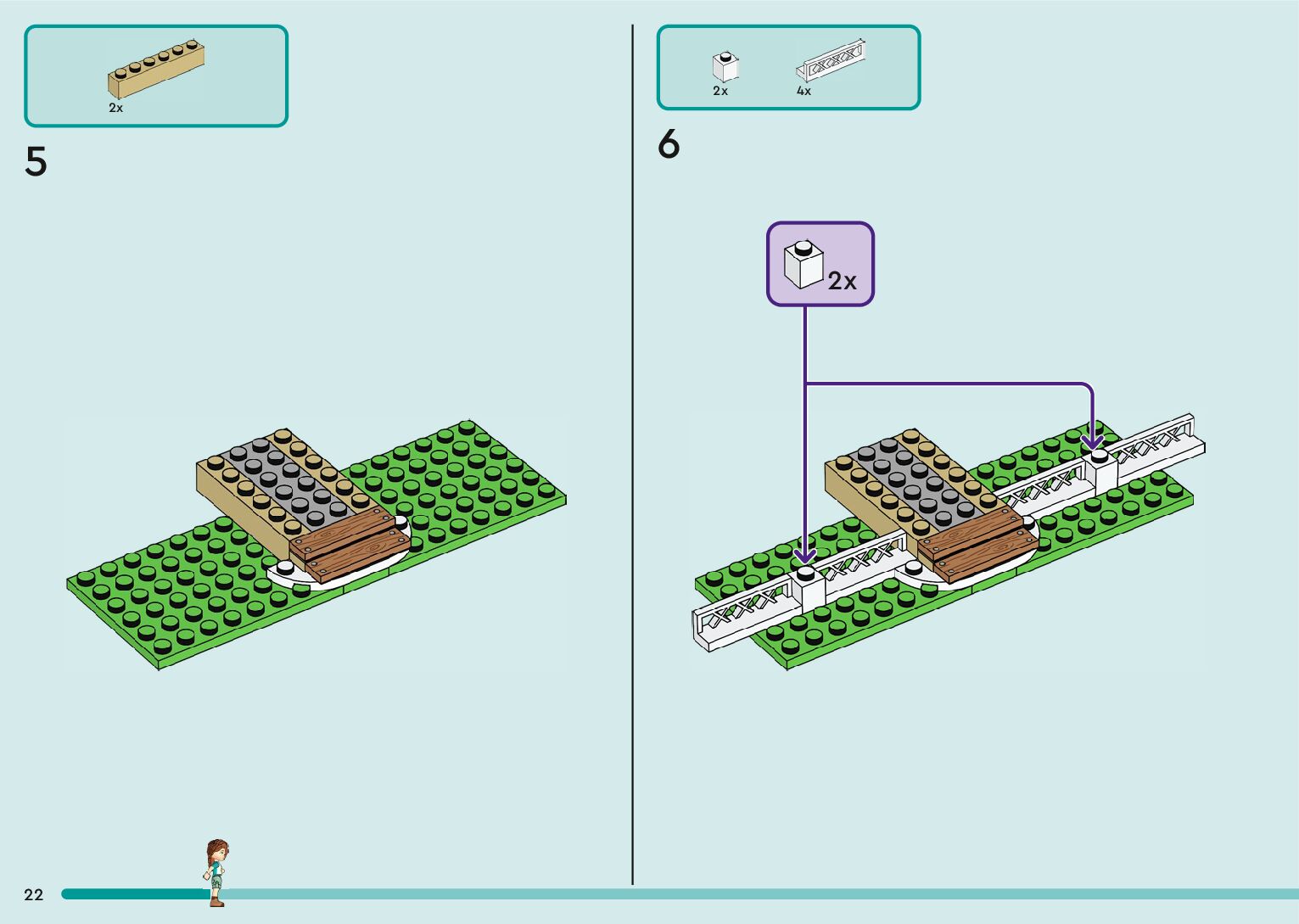 2x

5

2x 4x

6

2x

22