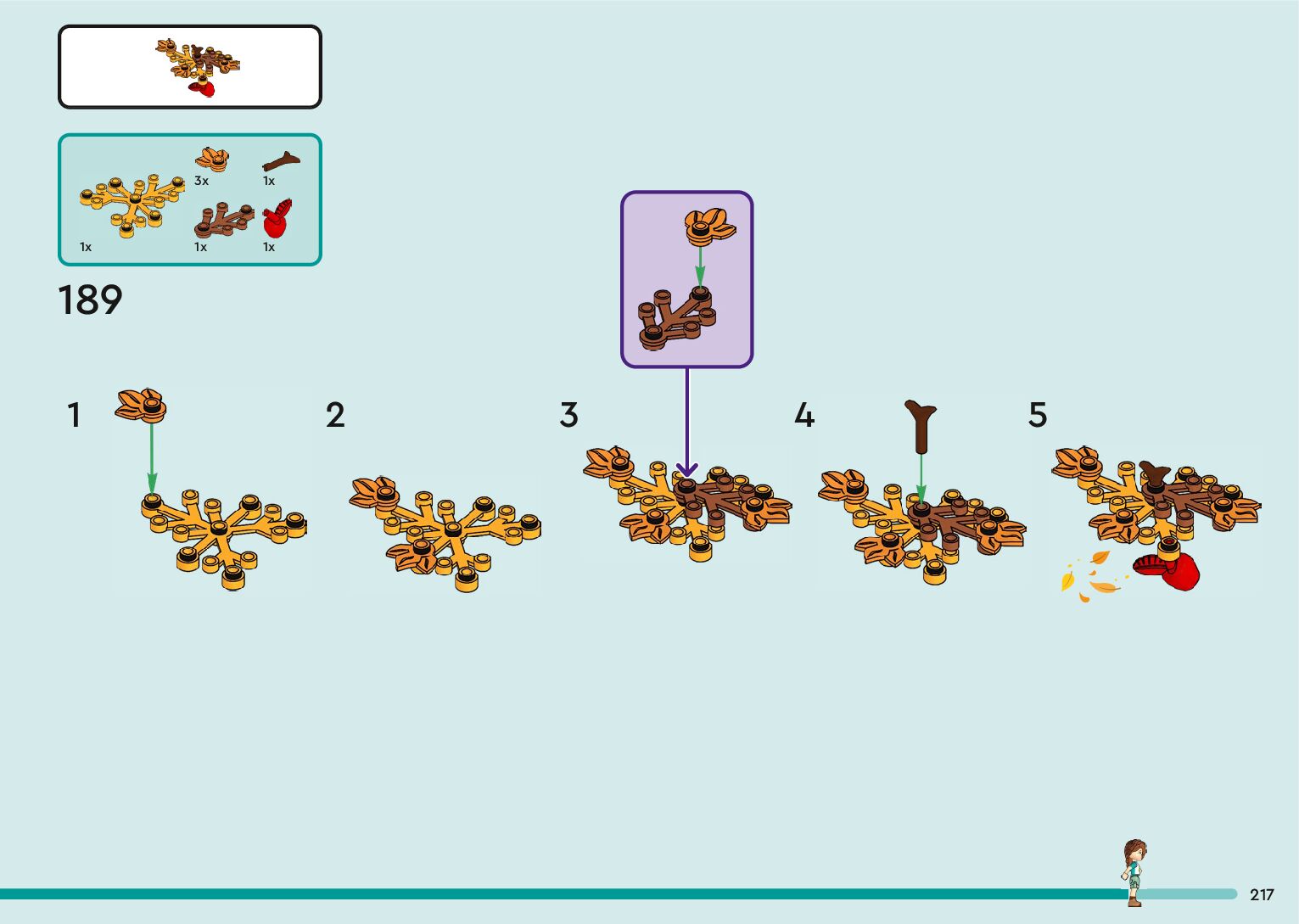 3x
1x
1x
1x
1x

189

1

2

3

4

5

217