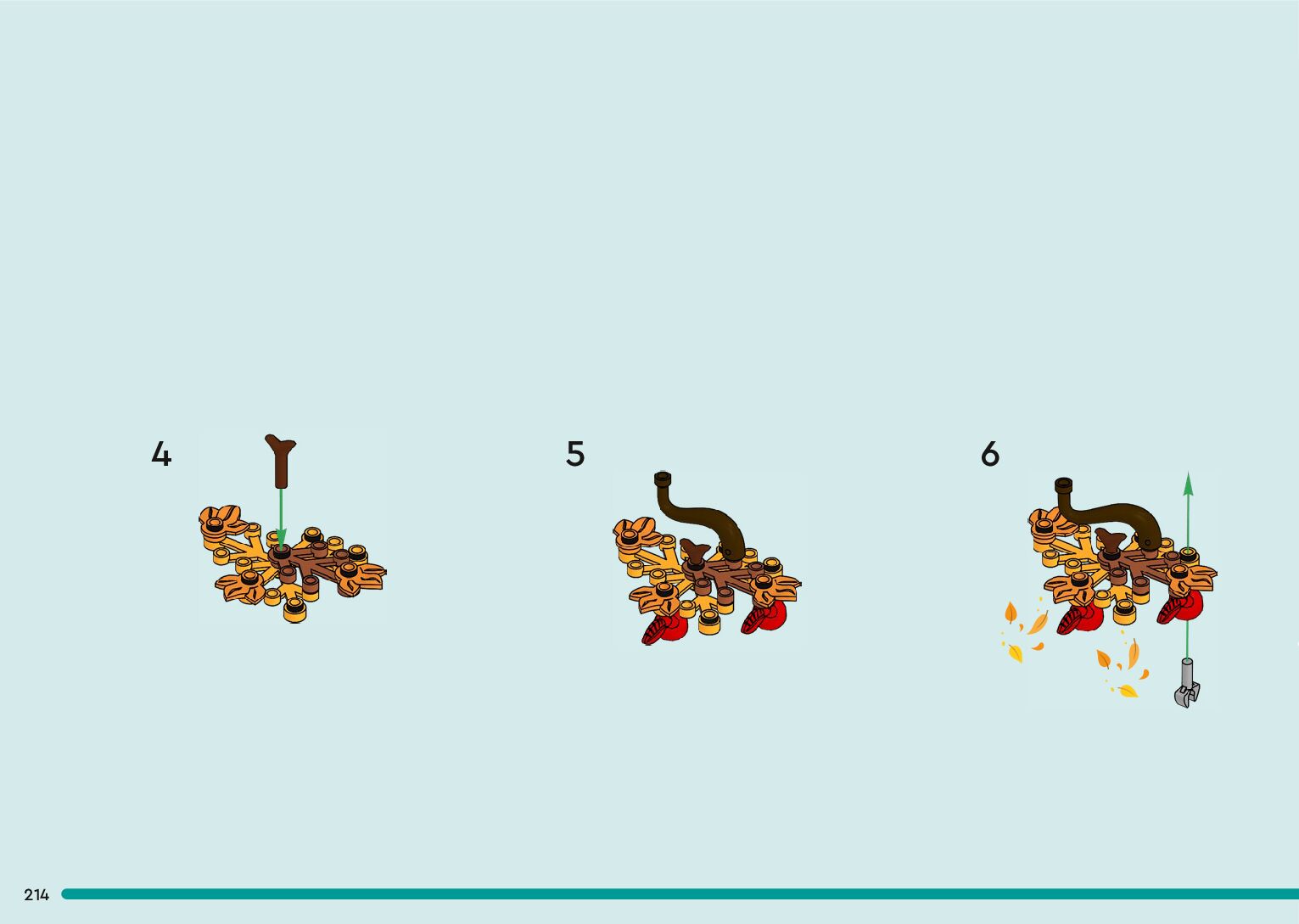 4

5

6

214