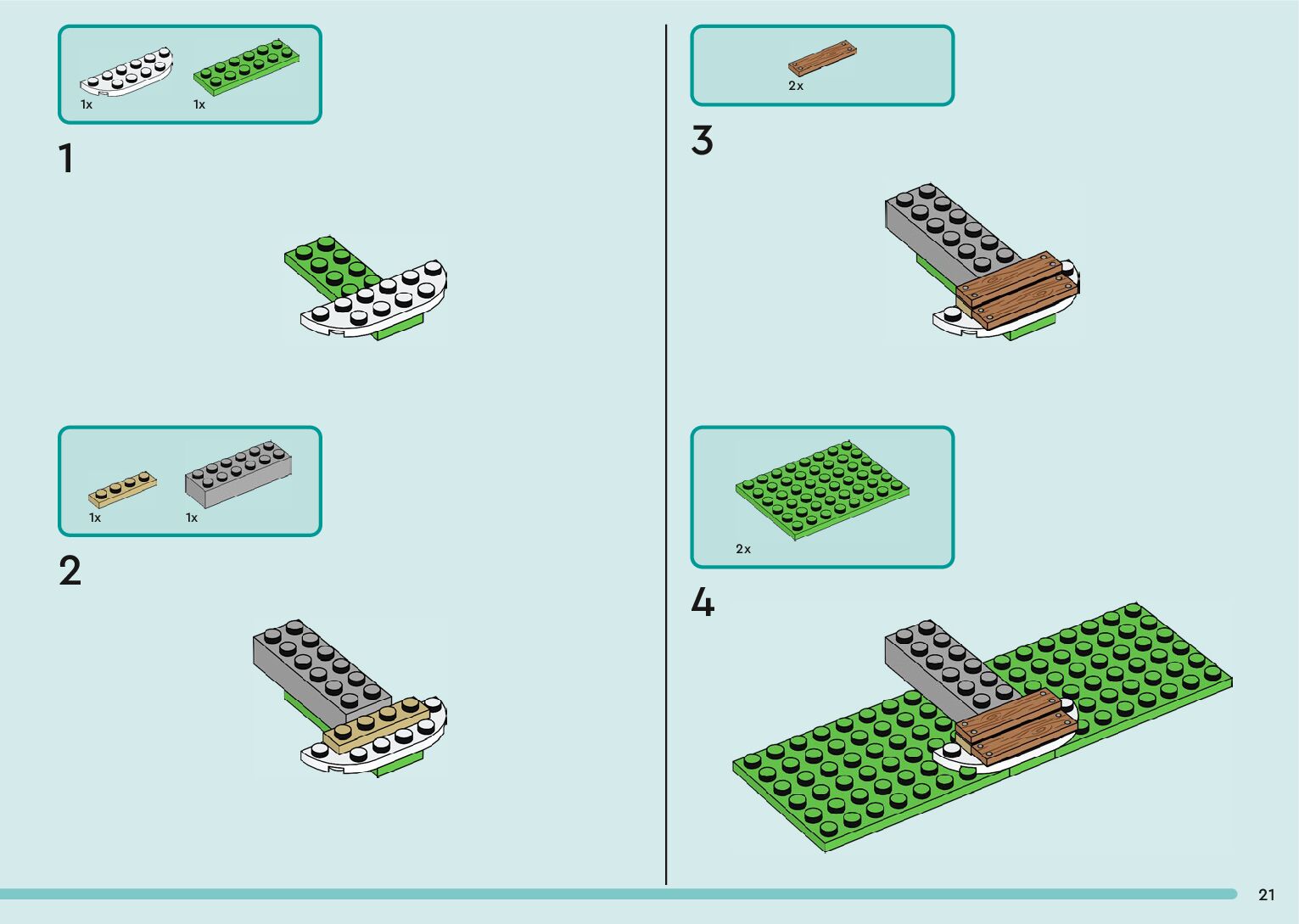 1x
1x

1

1x
1x

2

2x

3

2x

4

21