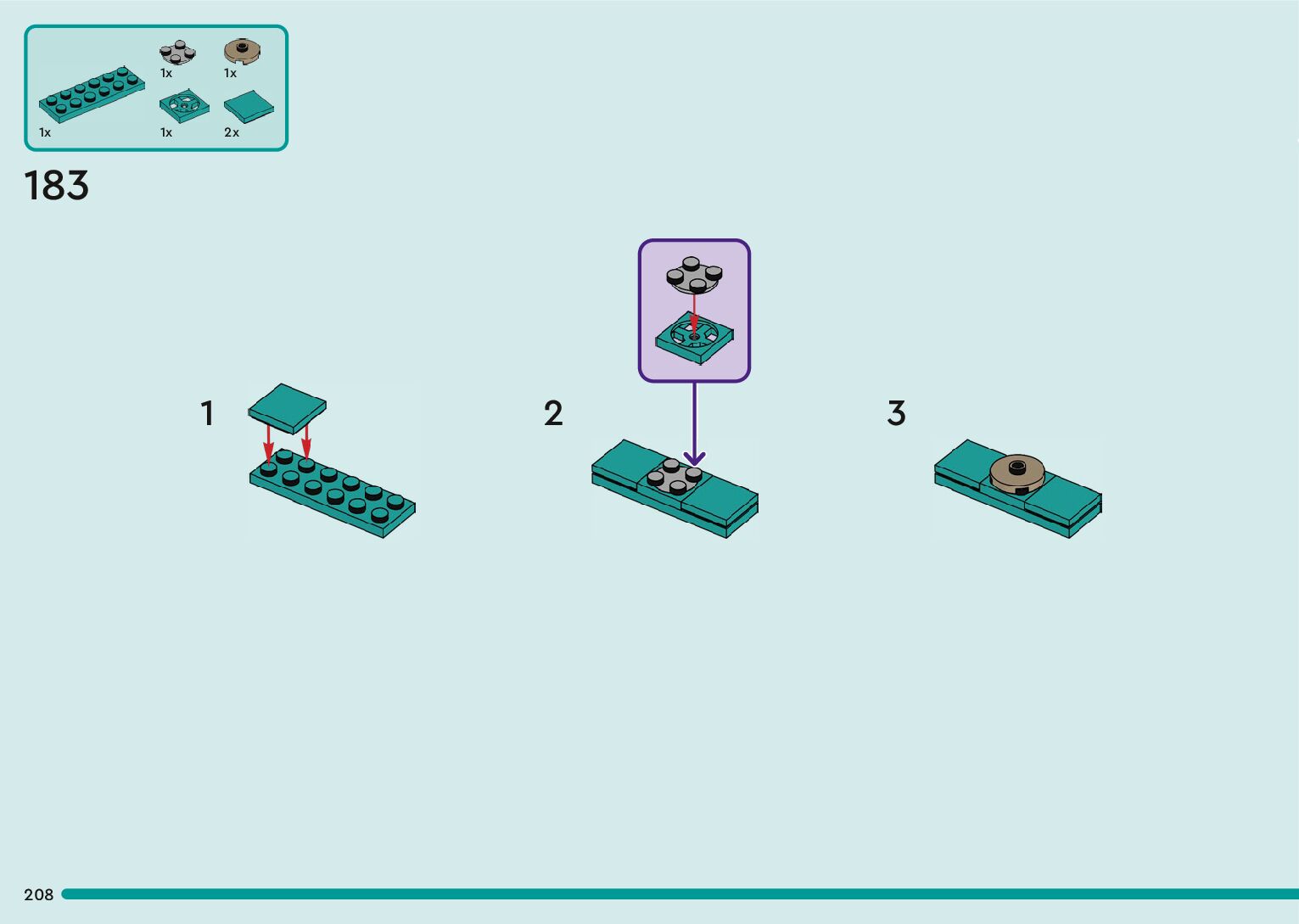 1x 1x
1x 1x 2x

183

1

2

3

208