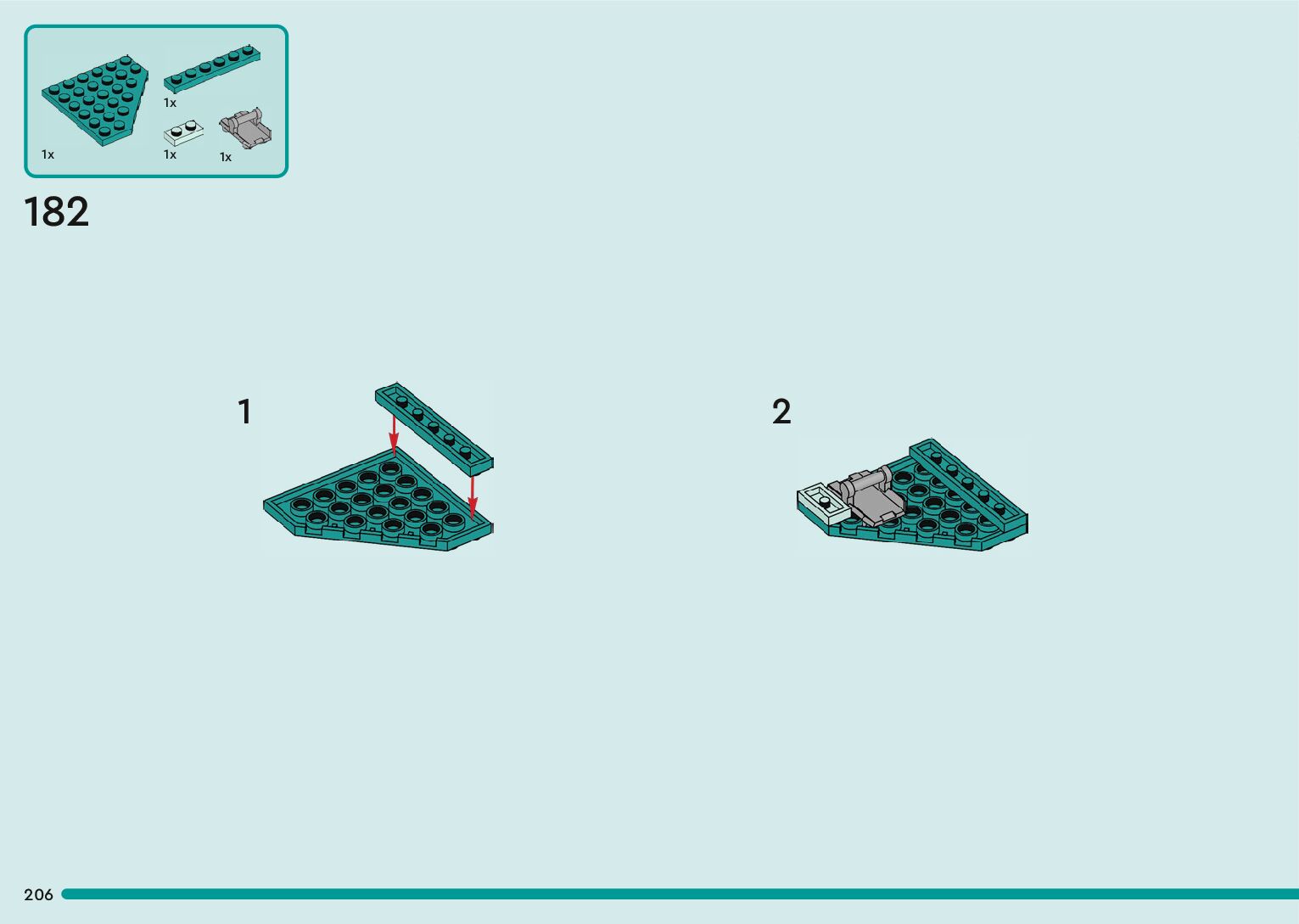 1x
1x
1x
1x

182

1

2

206