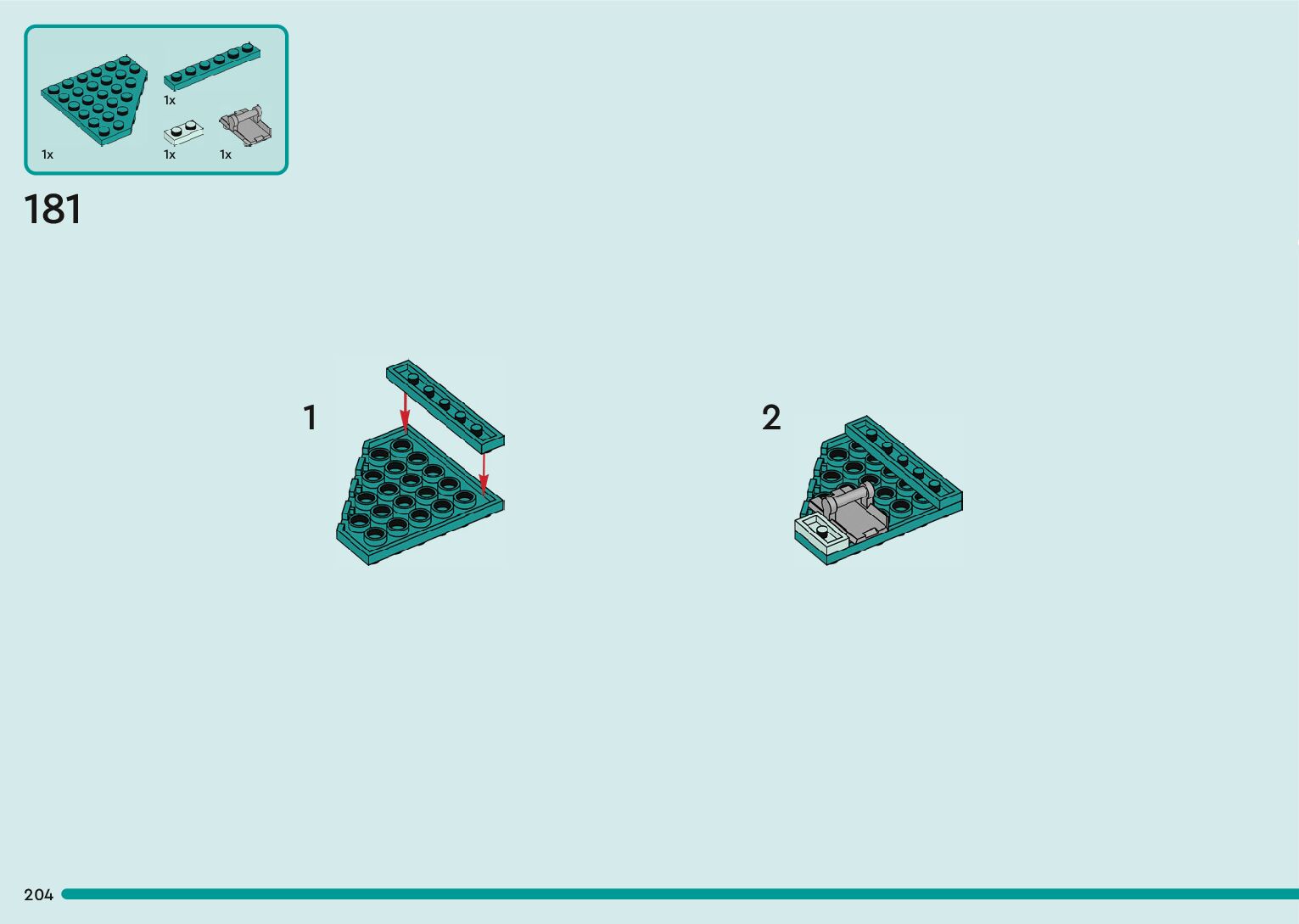 1x
1x
1x
1x

181

1

2

204