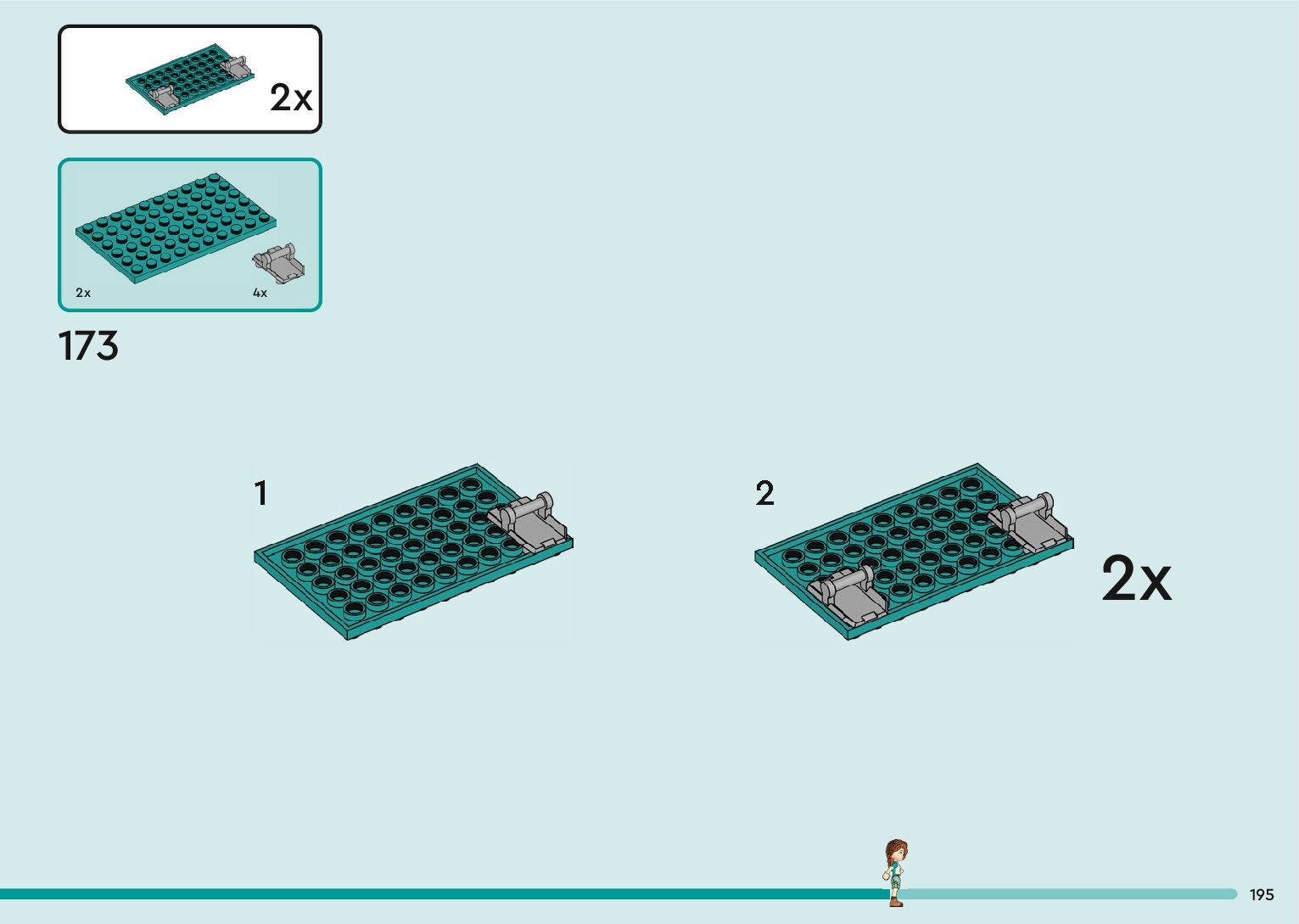 2x

2x

4x

173

1

2

2x

195