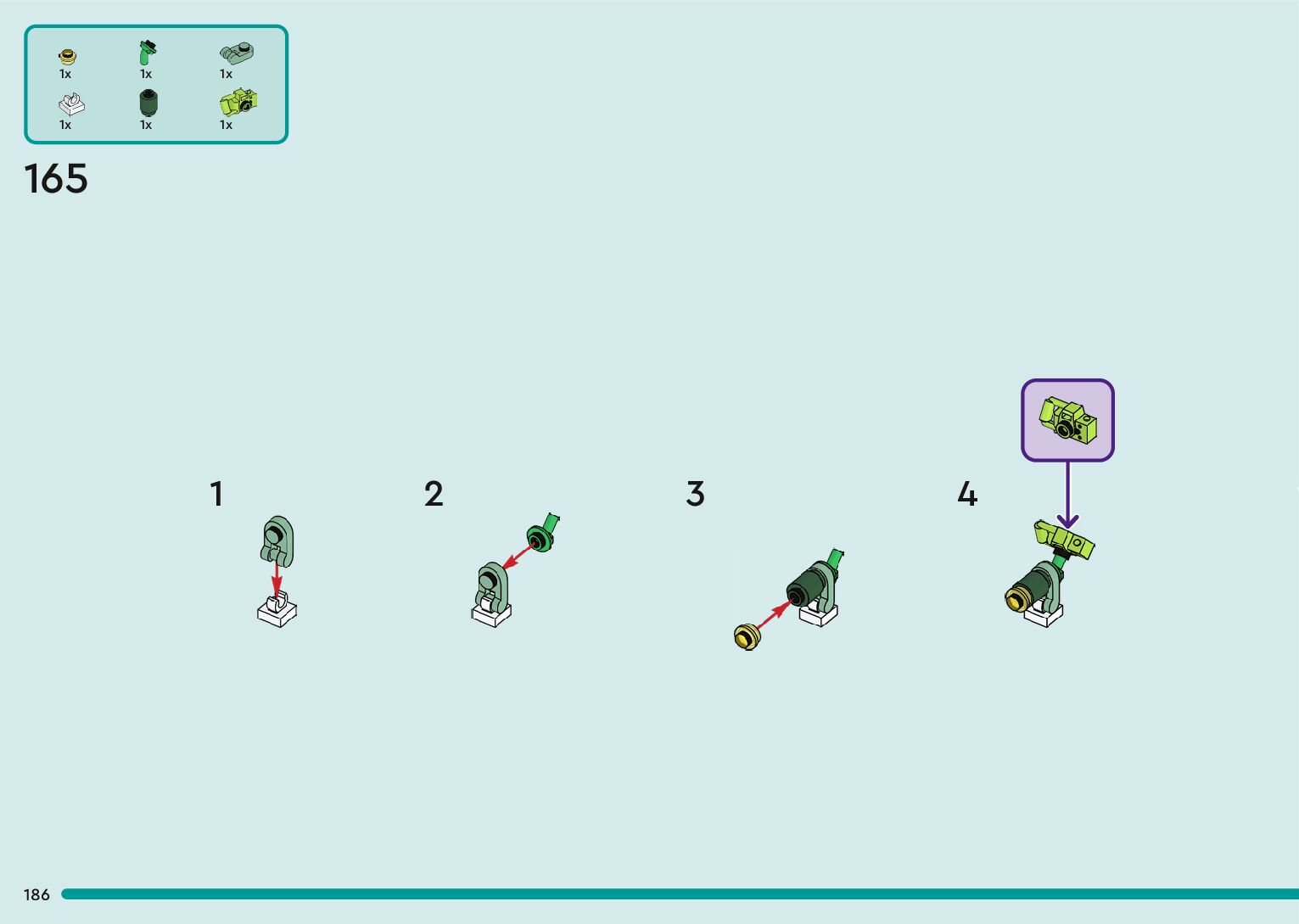 1x 1x 1x
1x 1x 1x

165

1

2

3

4

186