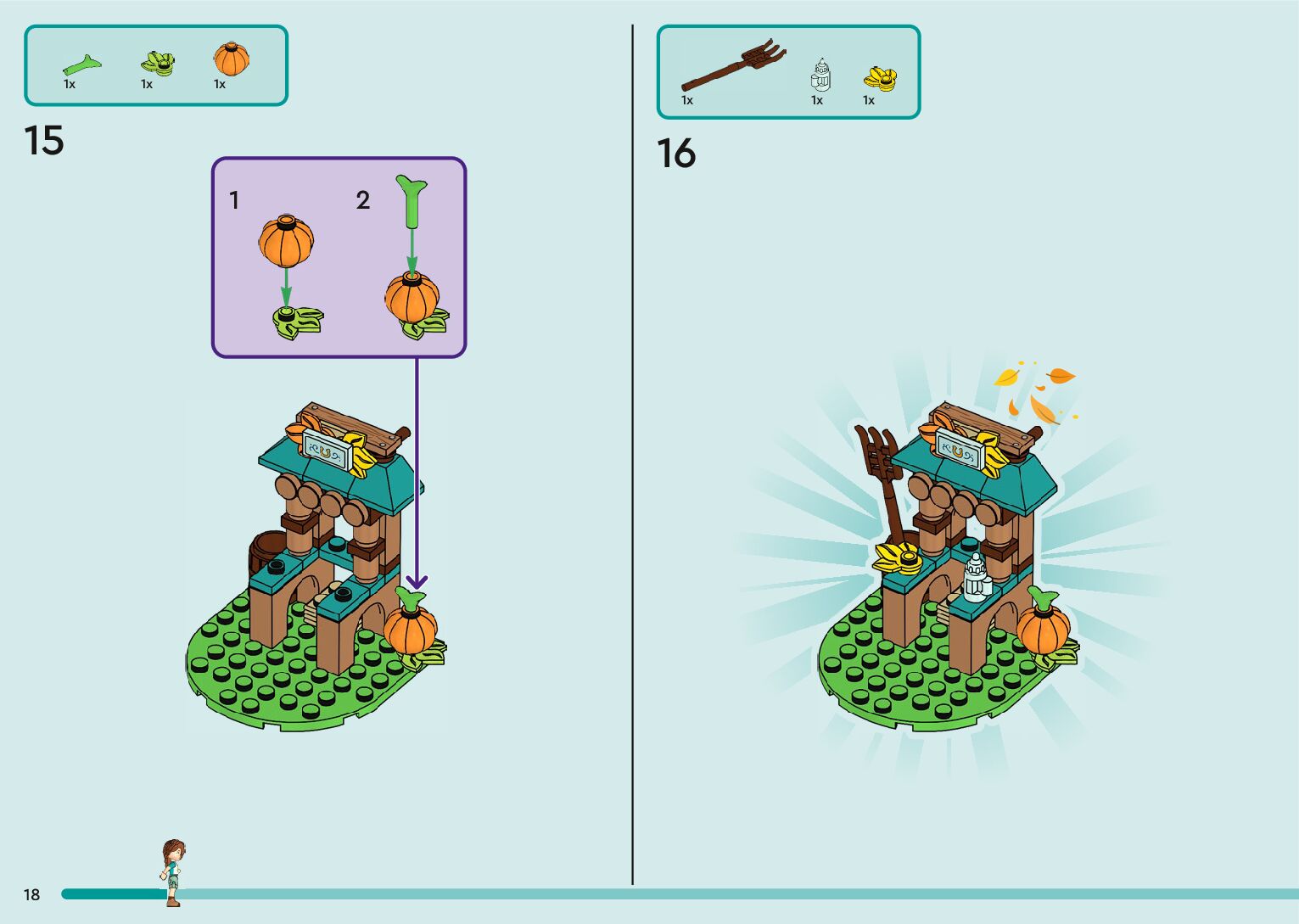 1x 1x 1x

15

1

2

1x 1x 1x

16

18