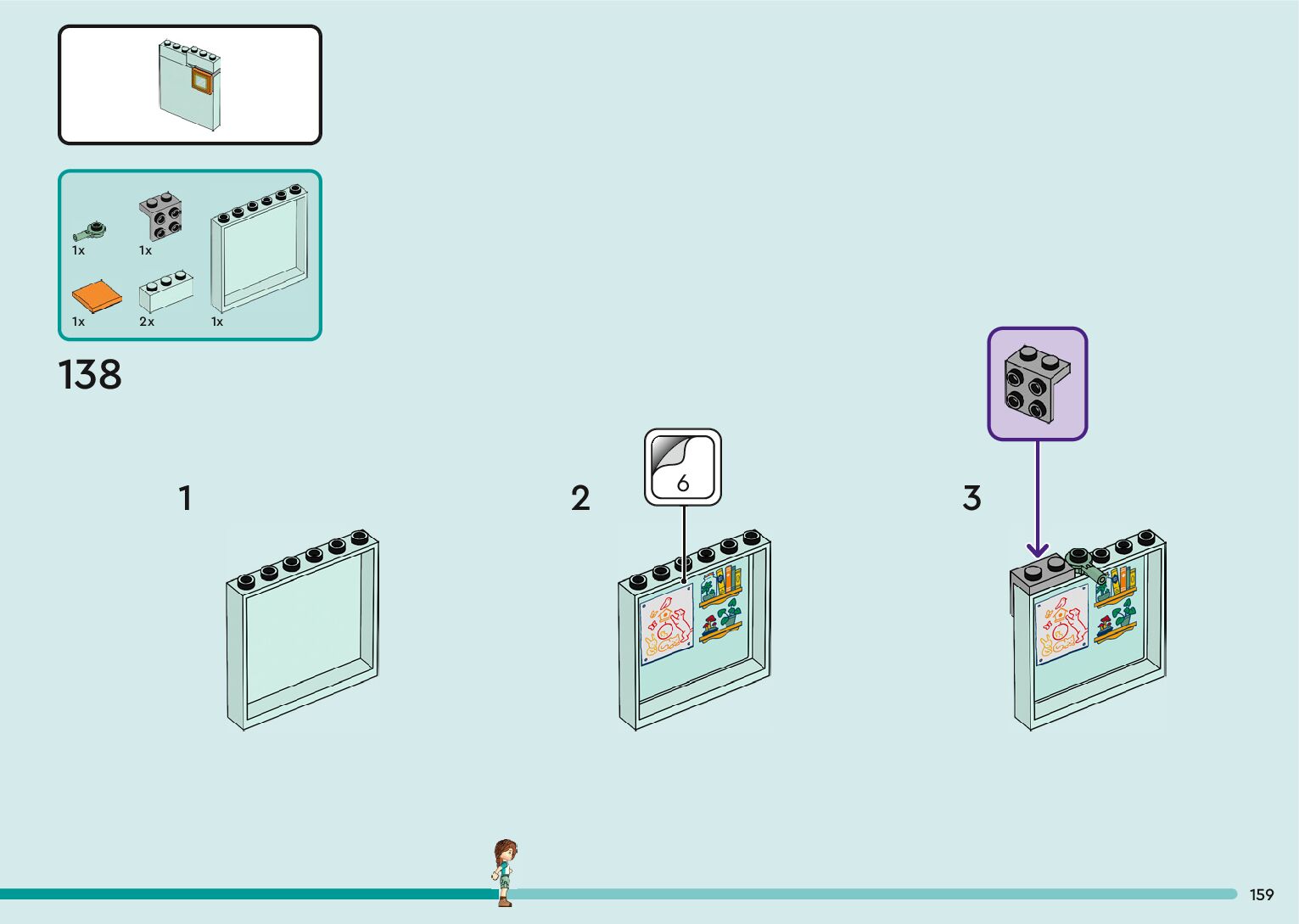 1x
1x
1x
2x
1x

138

1

2

6

3

159