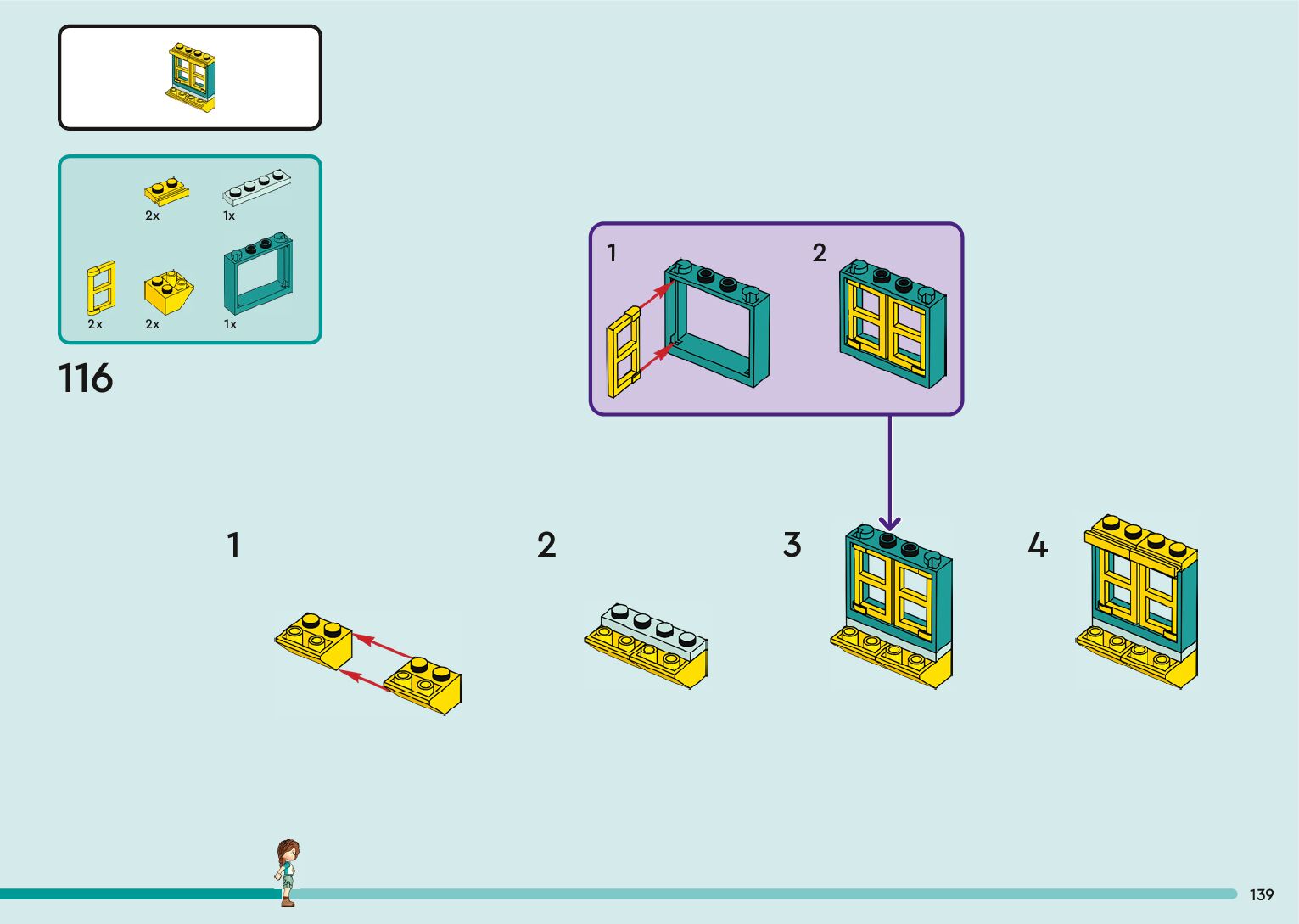 2x
1x
2x
2x
1x

116

1
2

1
2
3
4

139