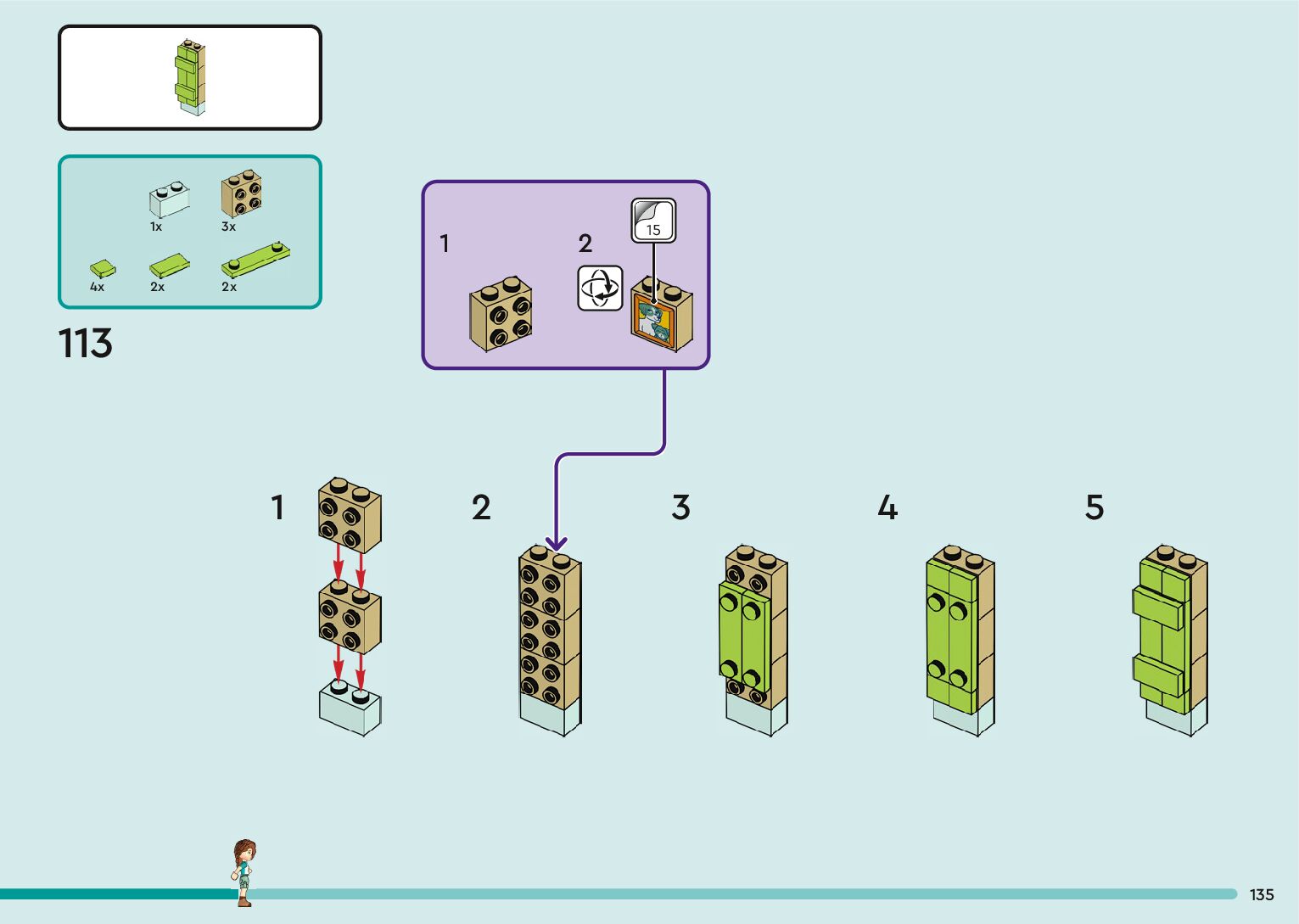 1x 3x
4x 2x 2x

113

1 2
15

1 2 3 4 5

135