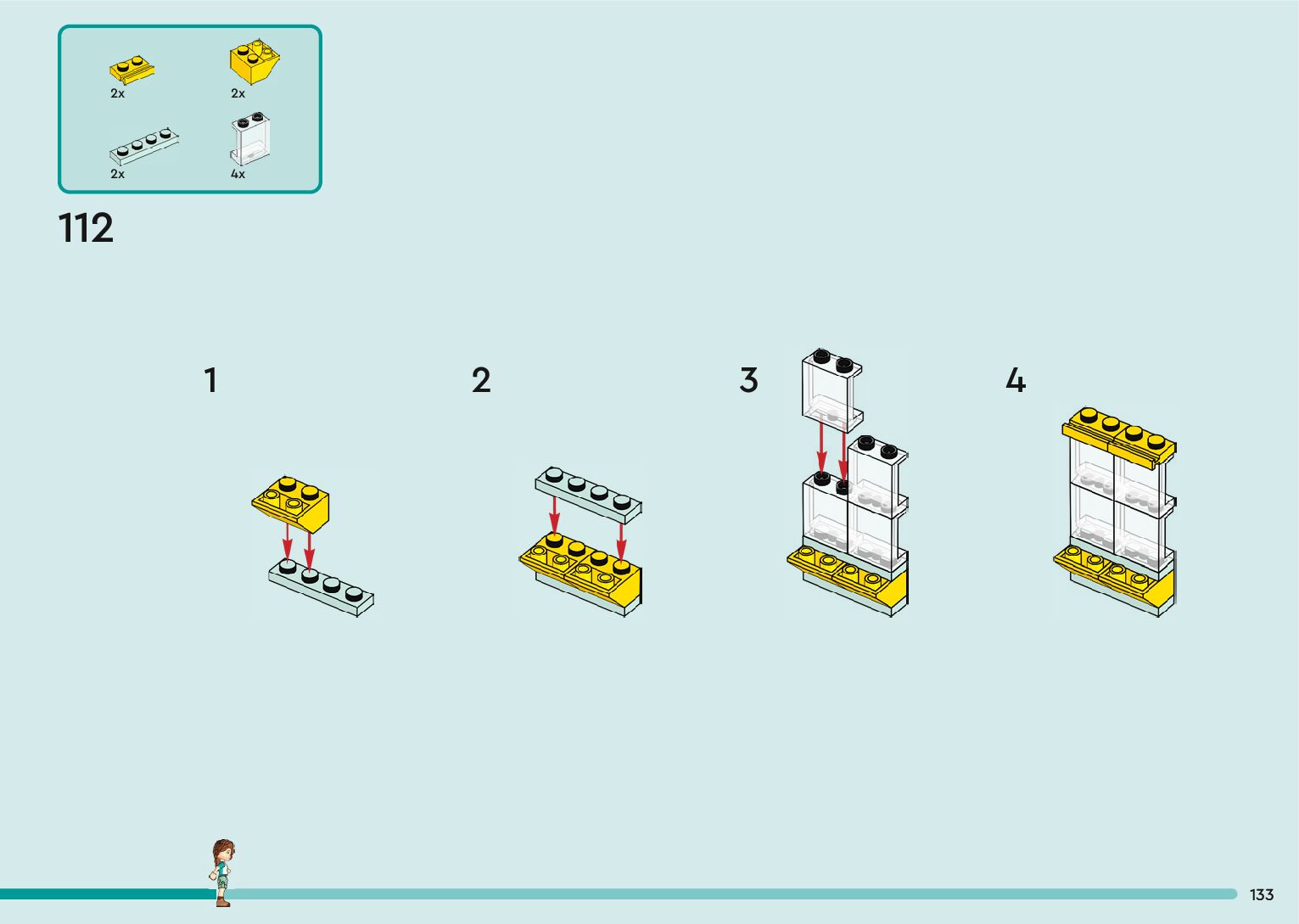 2x
2x
2x
4x

112

1

2

3

4

133