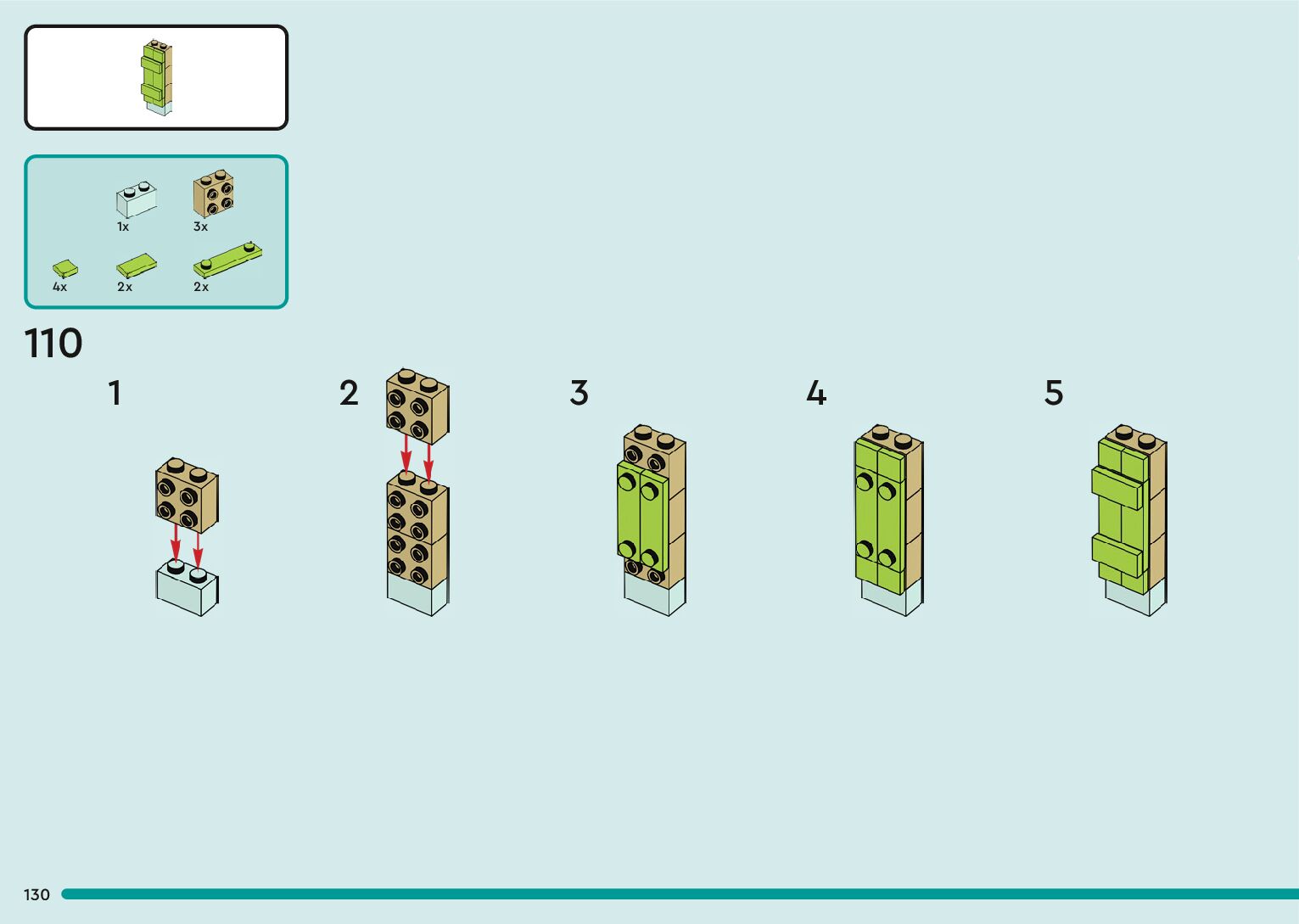 1x
3x
4x
2x
2x

110

1
2
3
4
5

130