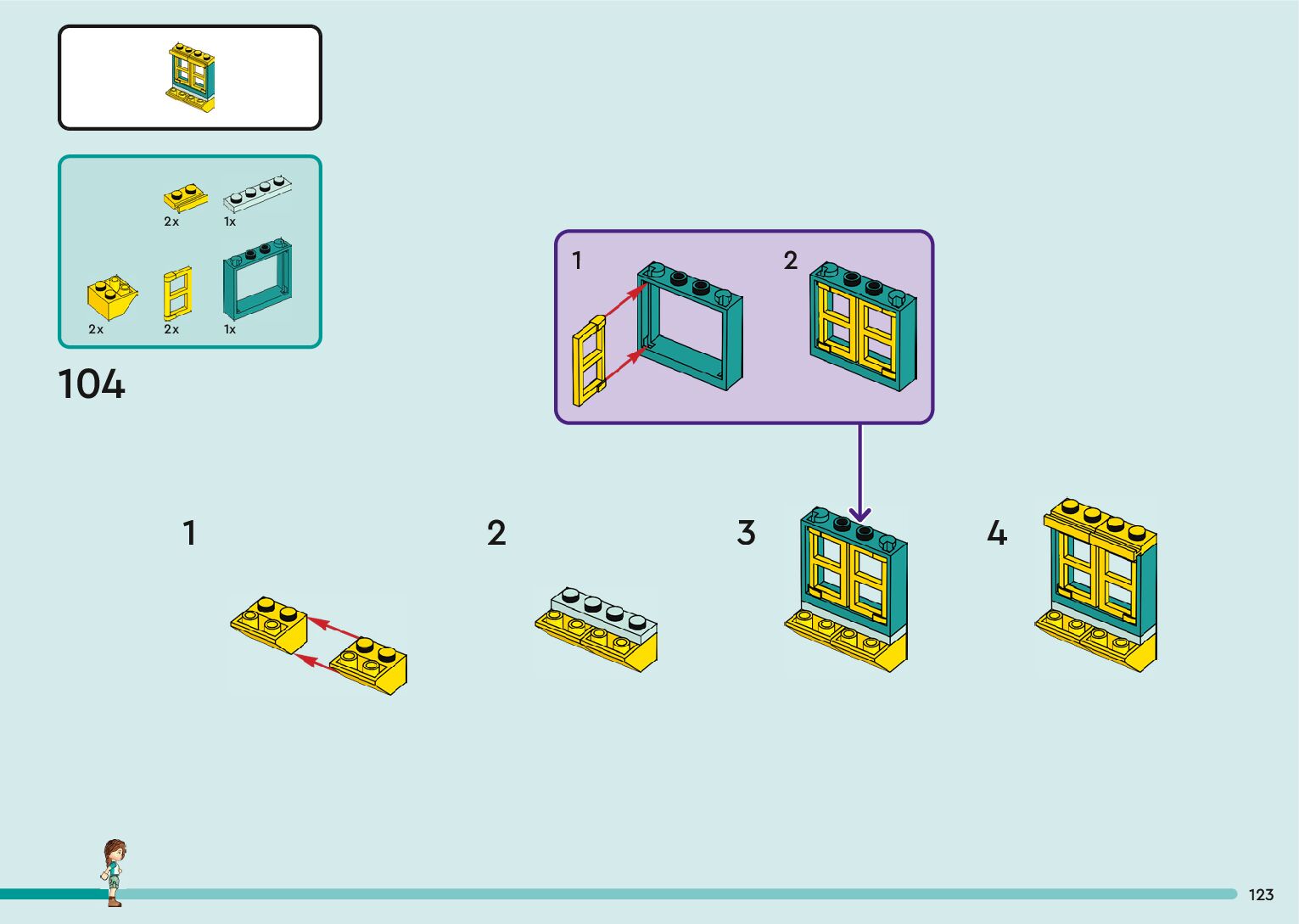 2x
1x
2x
2x
1x

104

1
2

1
2
3
4

123