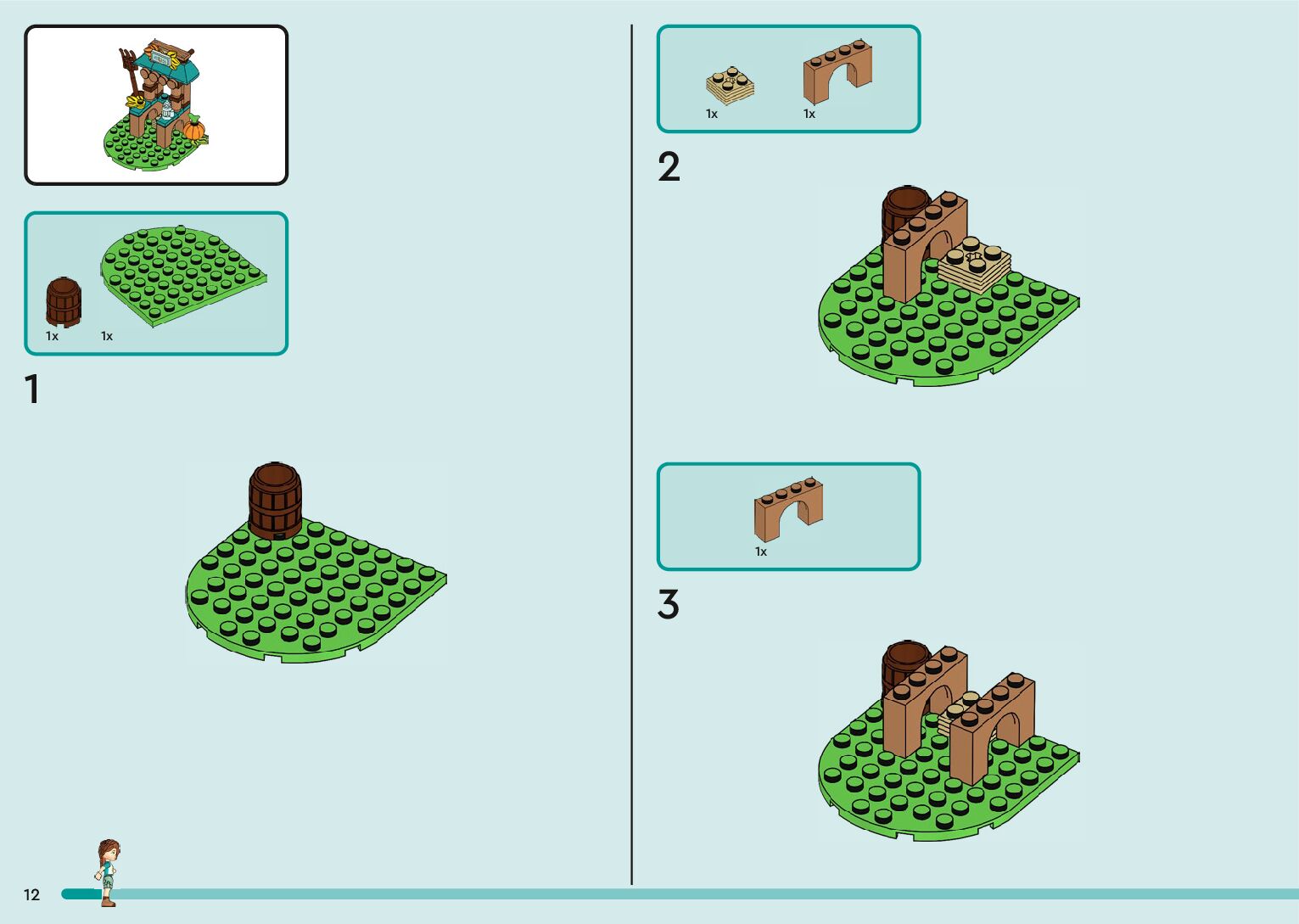 1x
1x

1

1x
1x

2

1x

3

12