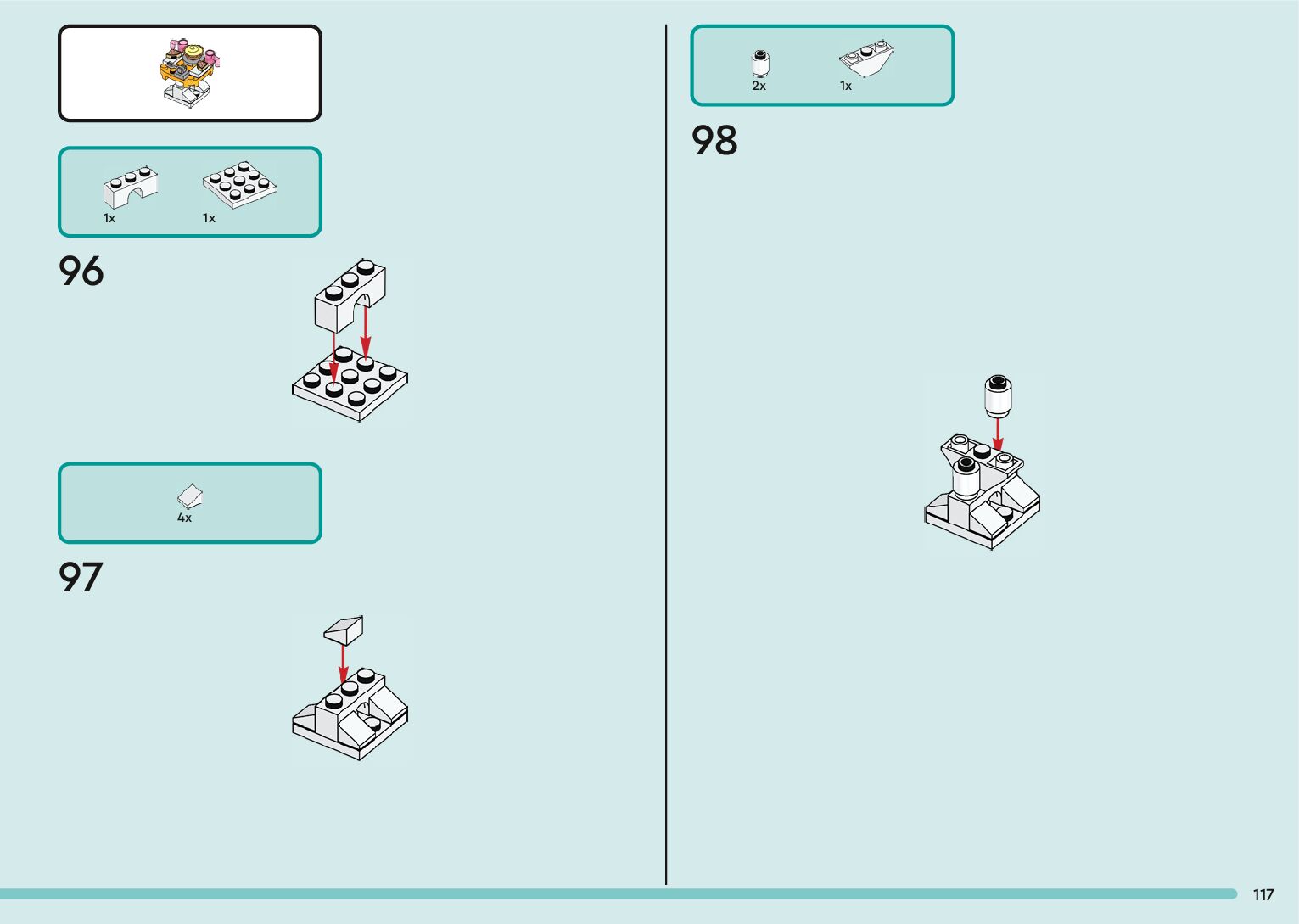 1x
1x

96

4x

97

2x
1x

98

117