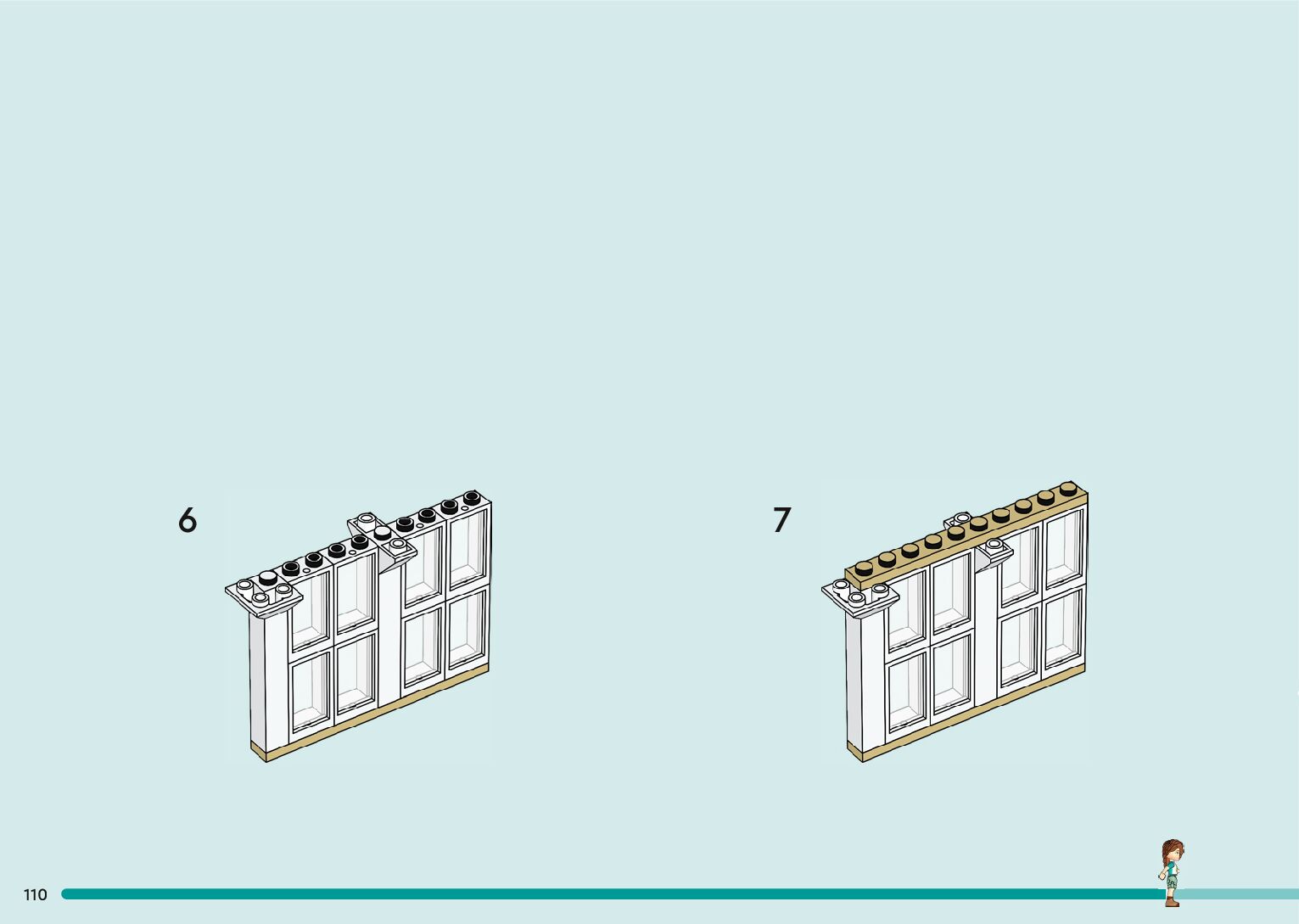 6

7

110