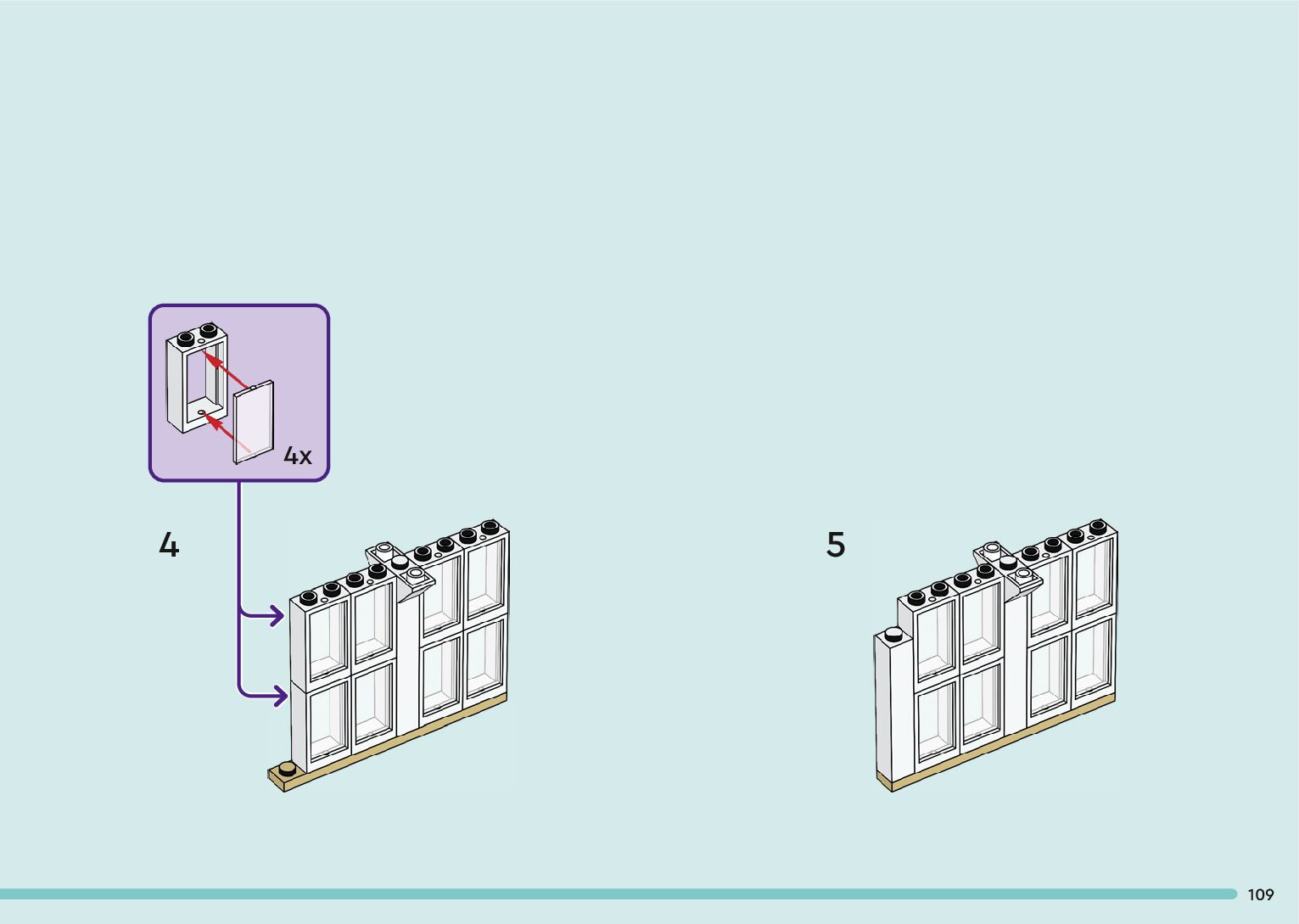 4x

4

5

109