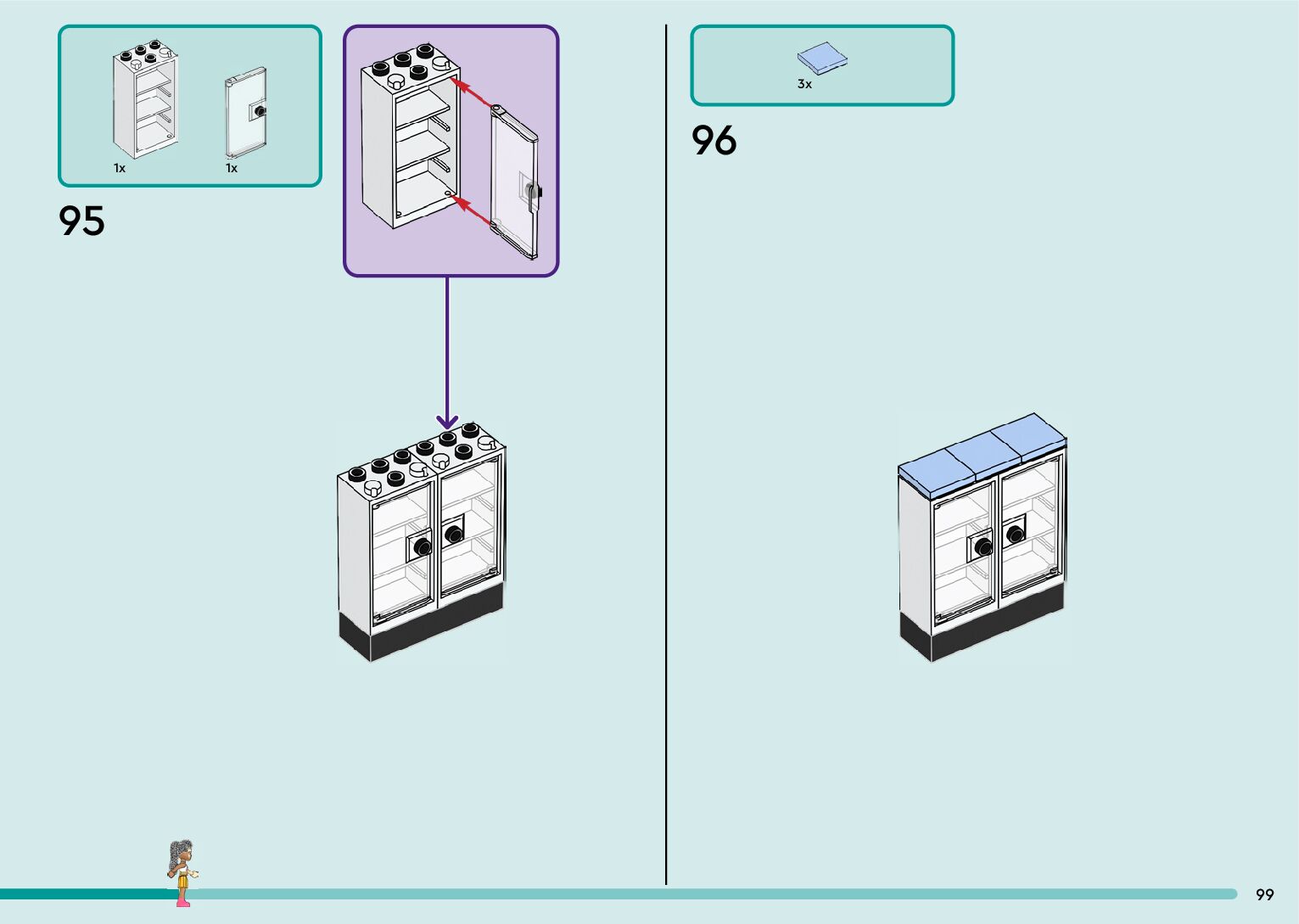 1x
1x
95

3x
96

99