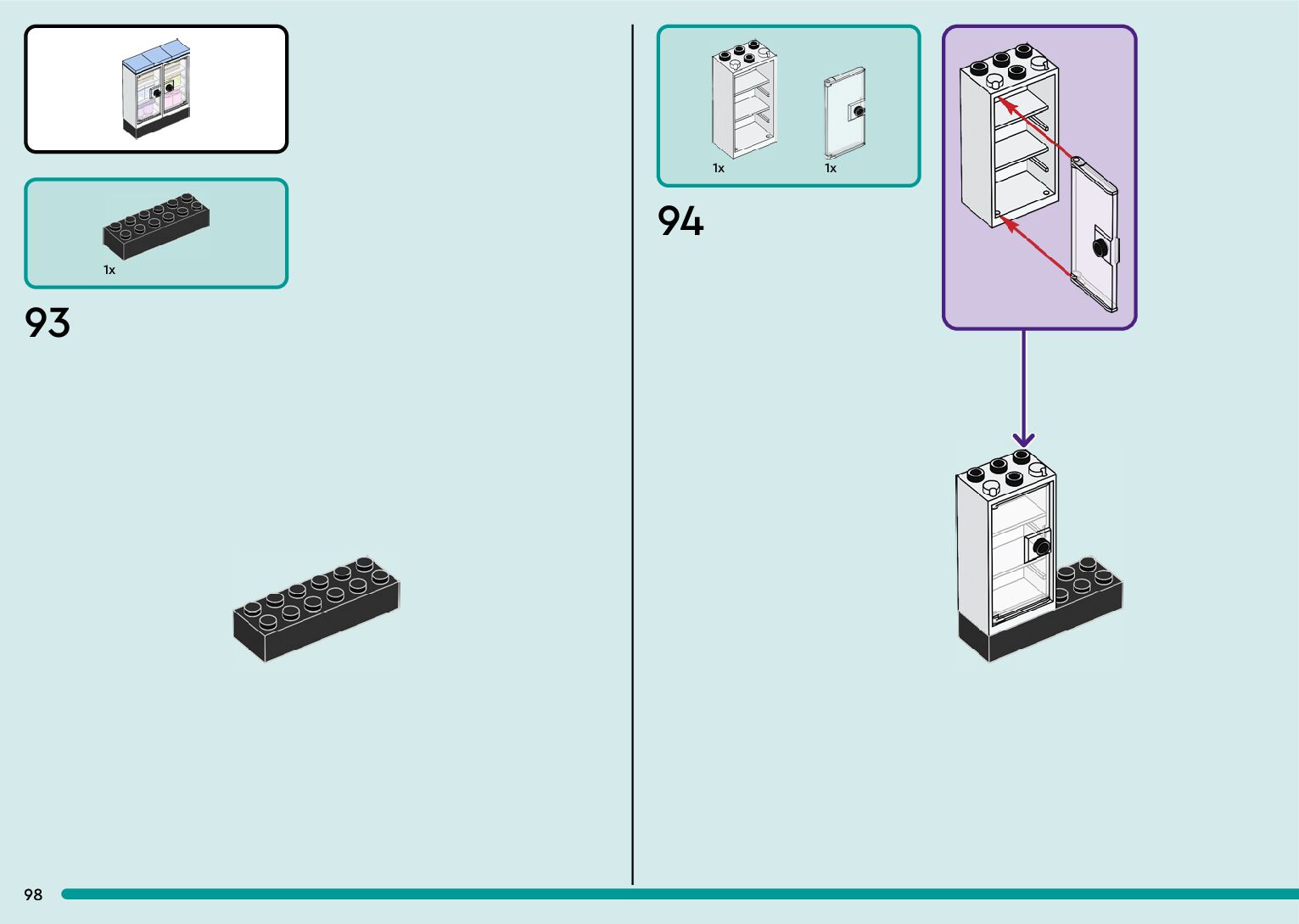 1x

93

1x

1x

94

98