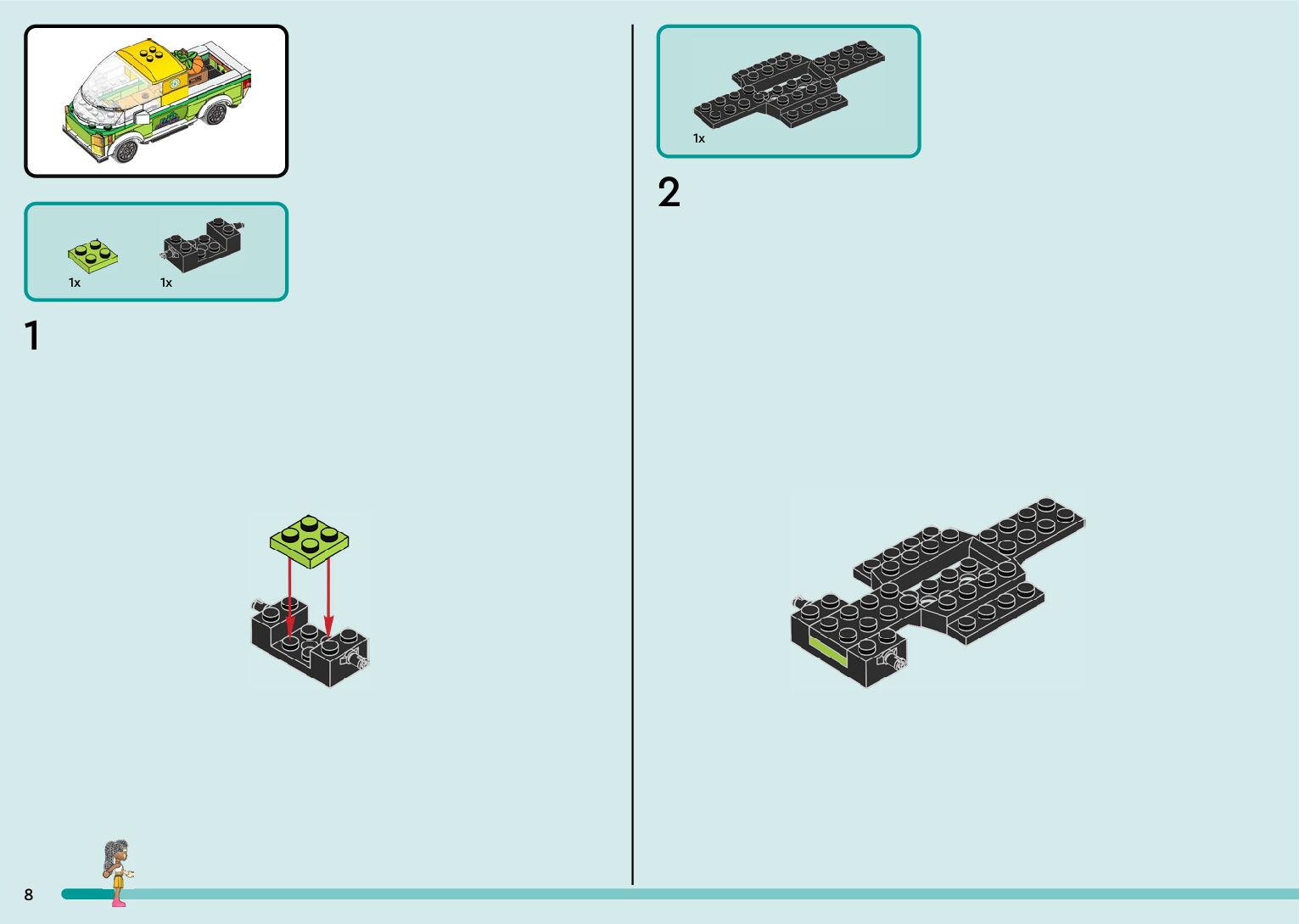 1x

1x

1

1x

2

8