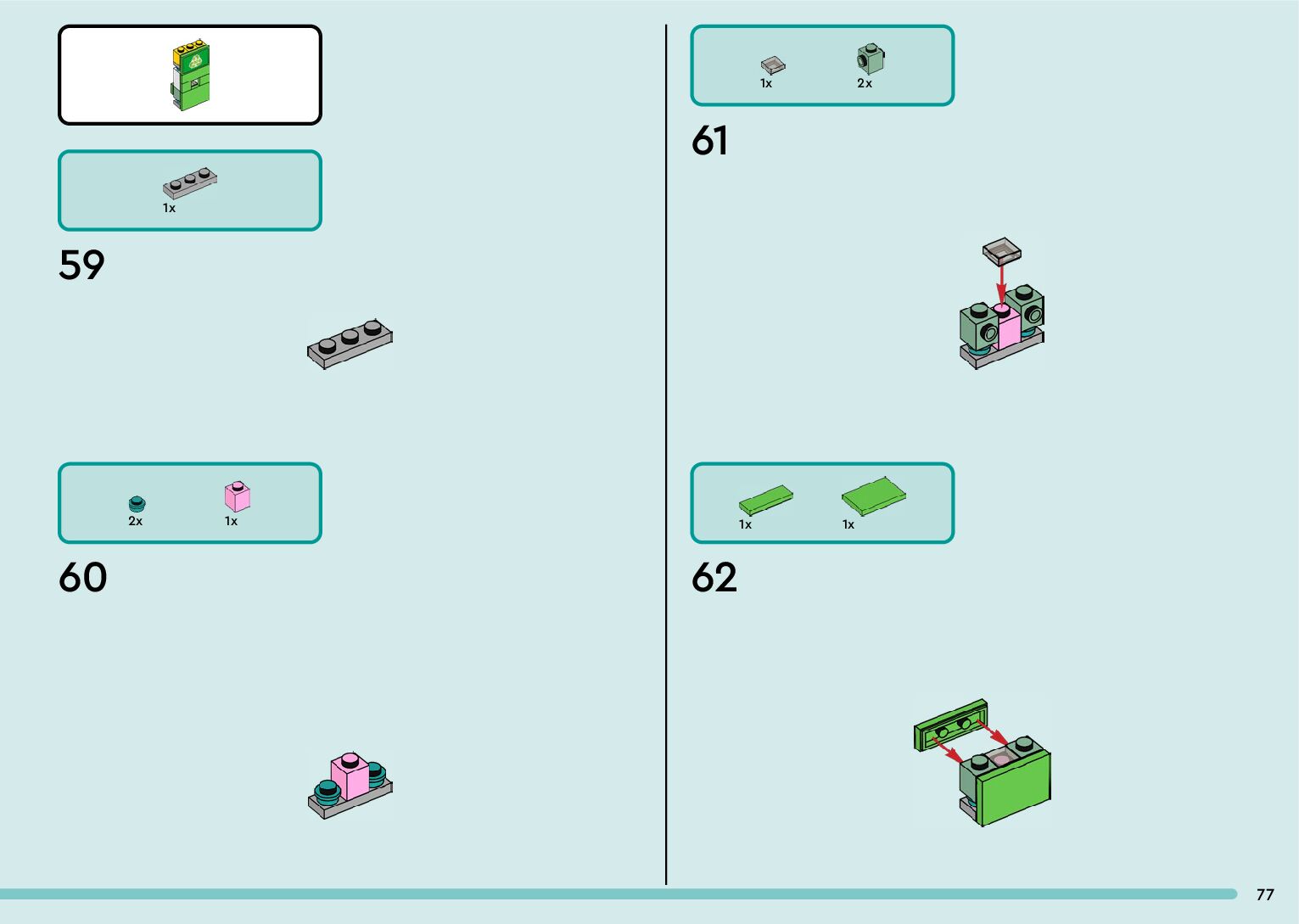 1x

59

2x

1x

60

1x

2x

61

1x

1x

62

77