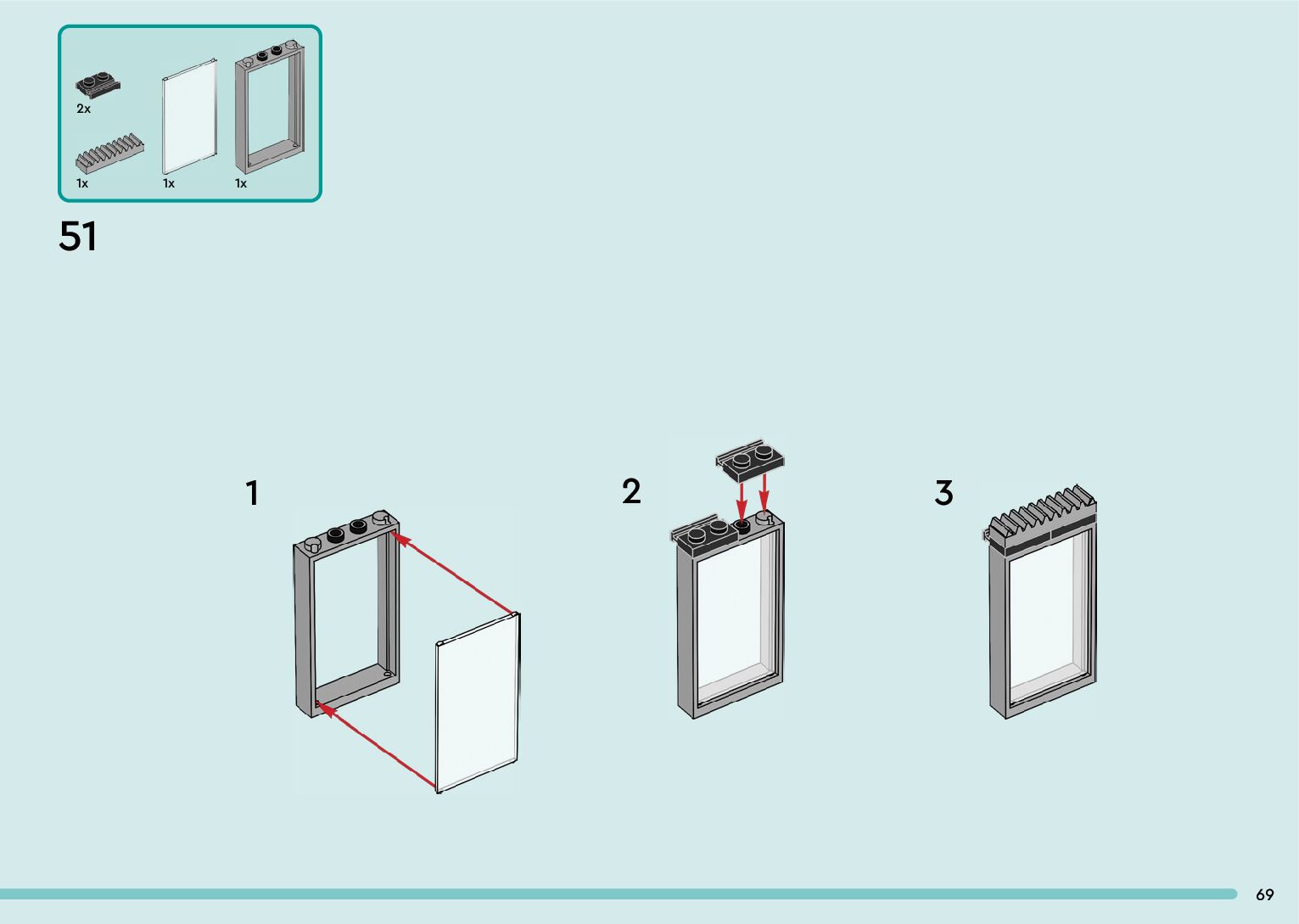 2x

1x

1x

1x

51

1

2

3

69