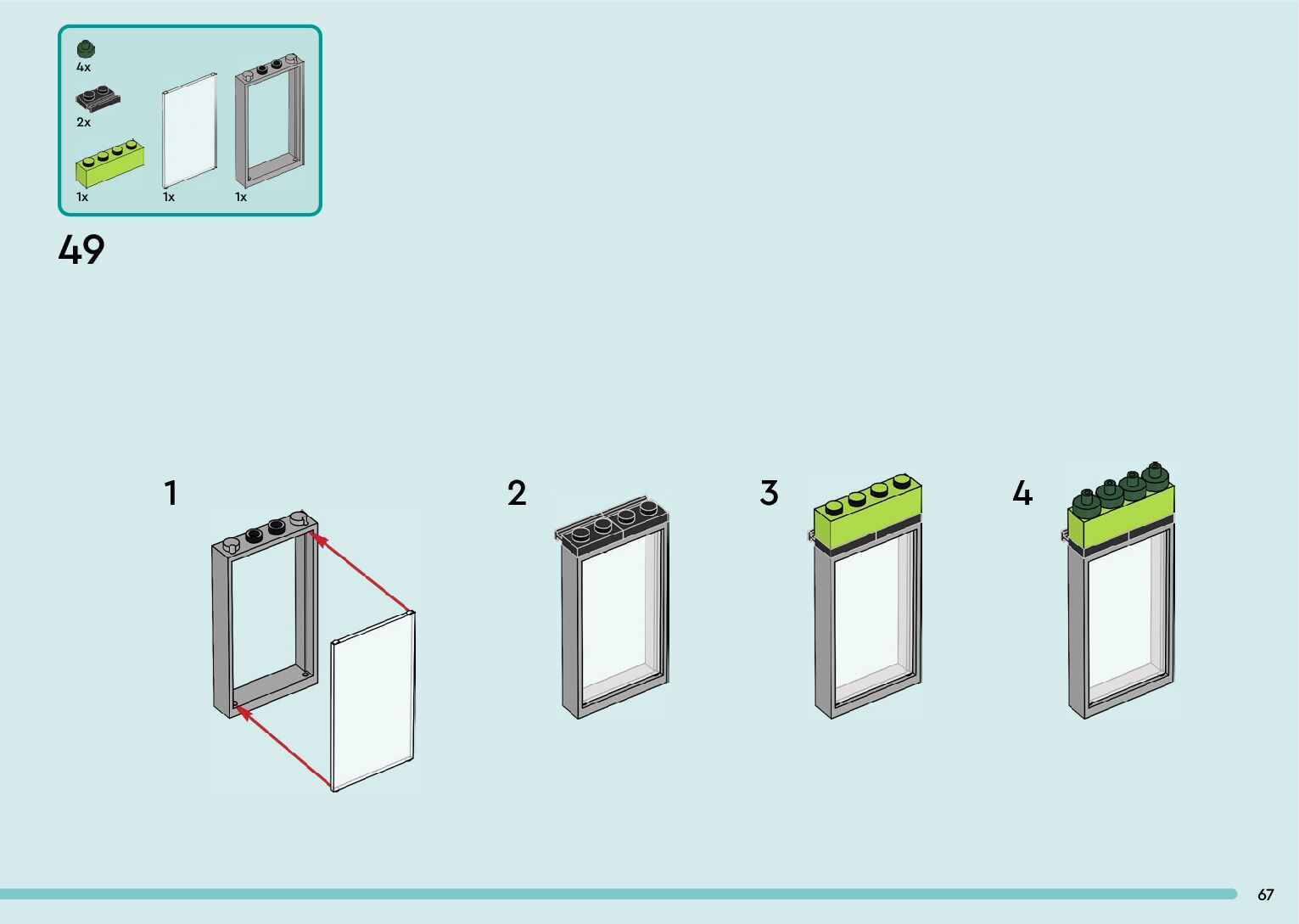 4x
2x
1x
1x
1x

49

1

2

3

4

67