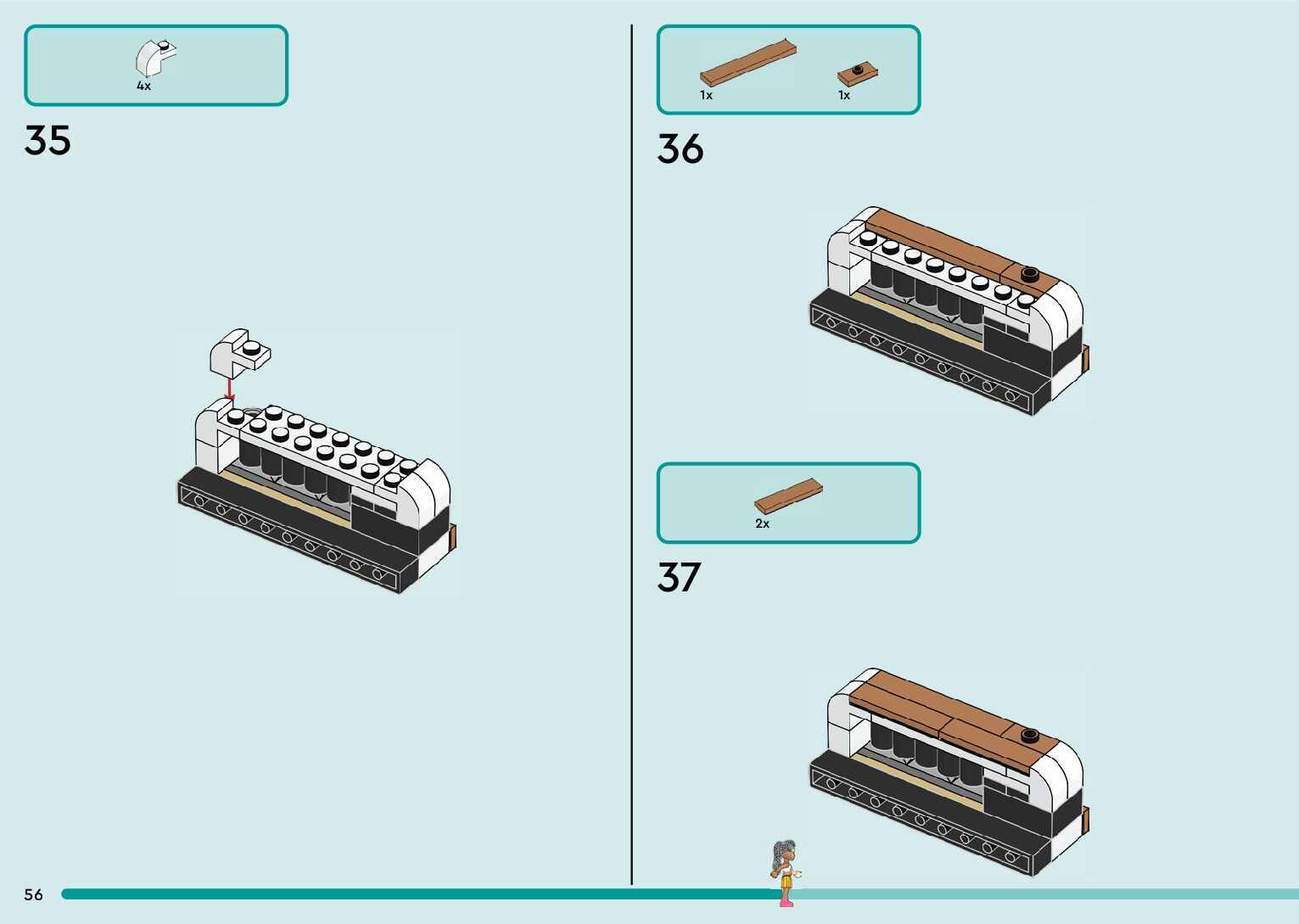 4x

35

1x 1x

36

2x

37

56