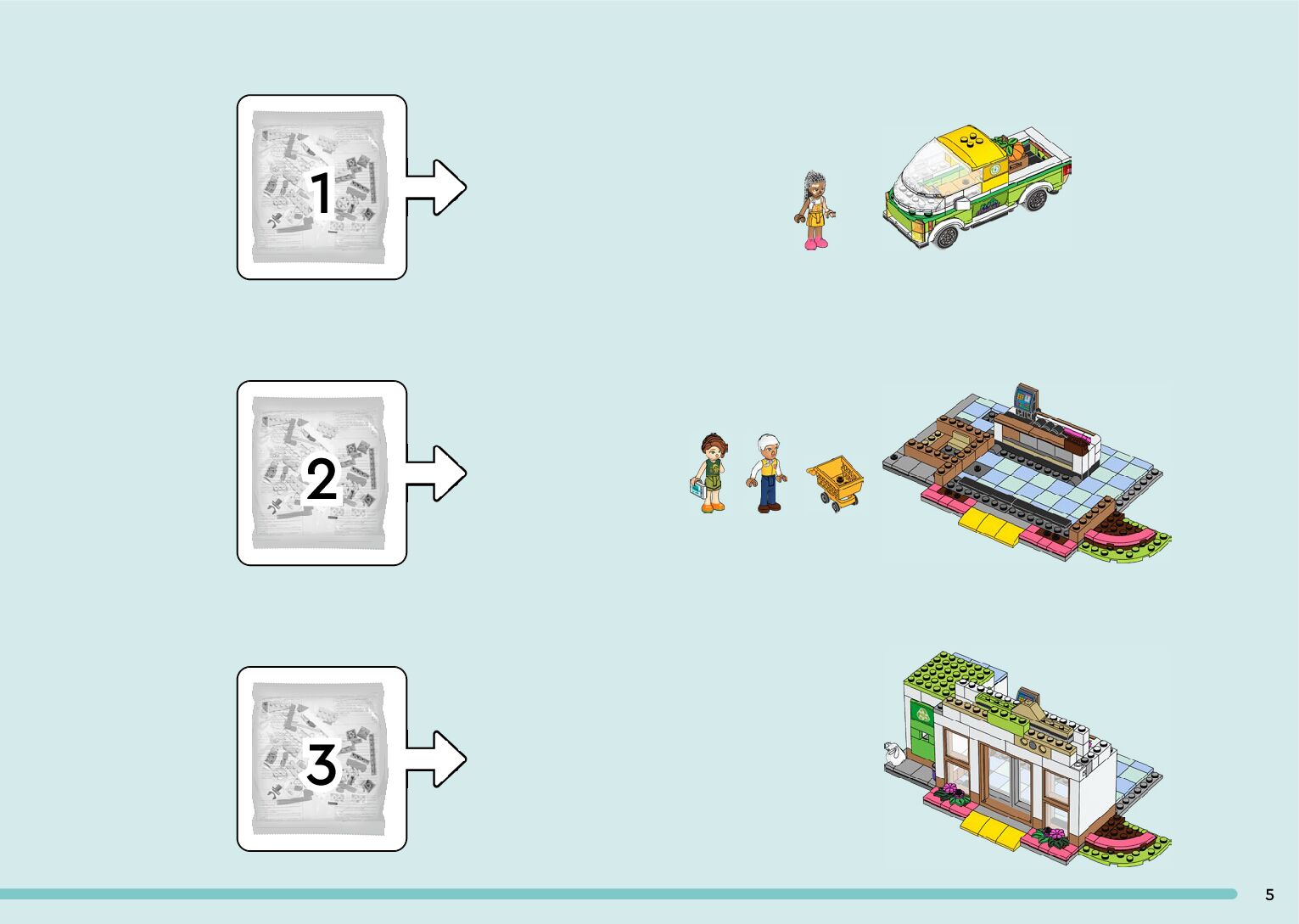 1

2

3

5