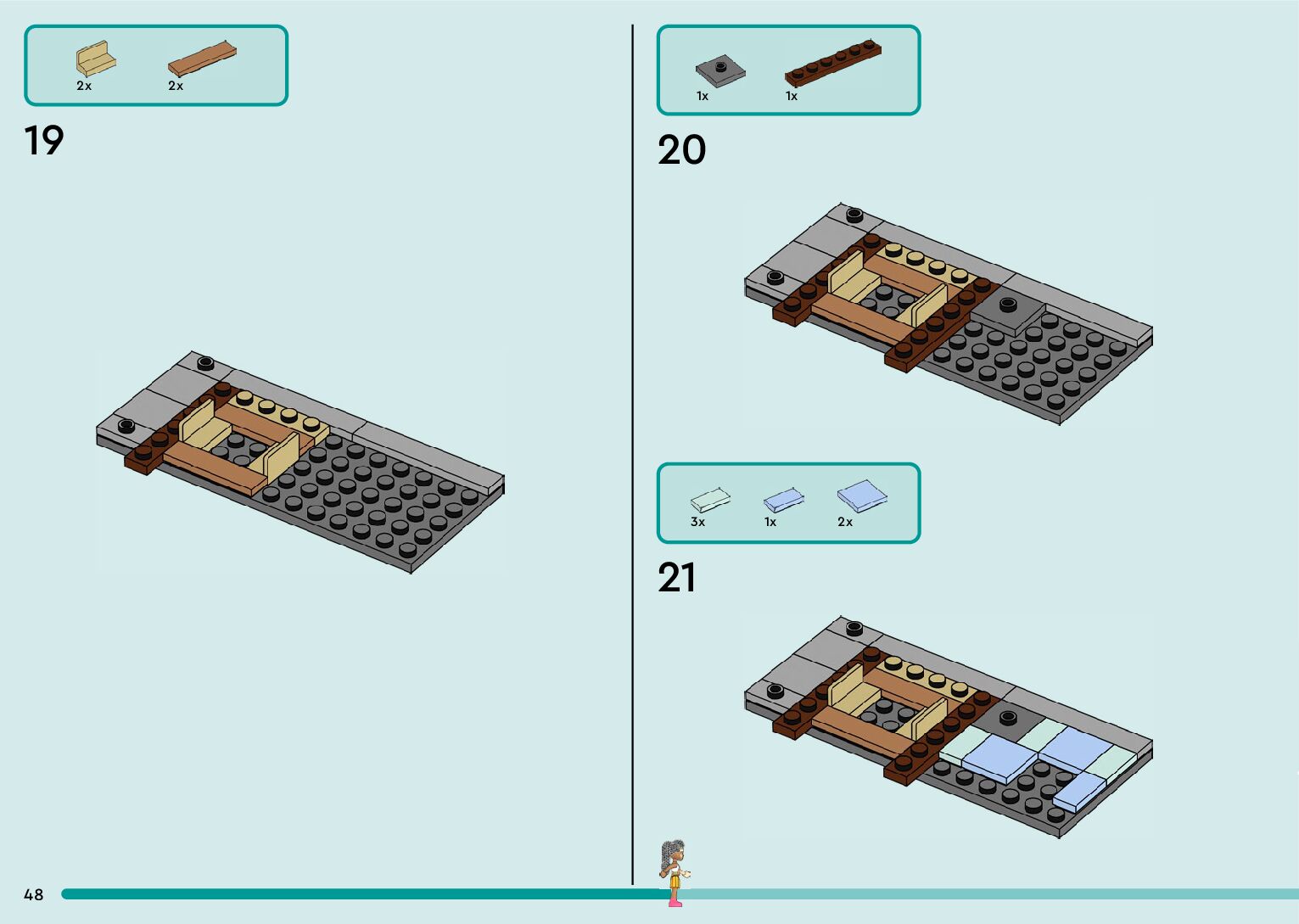 2x 2x

19

1x 1x

20

3x 1x 2x

21

48