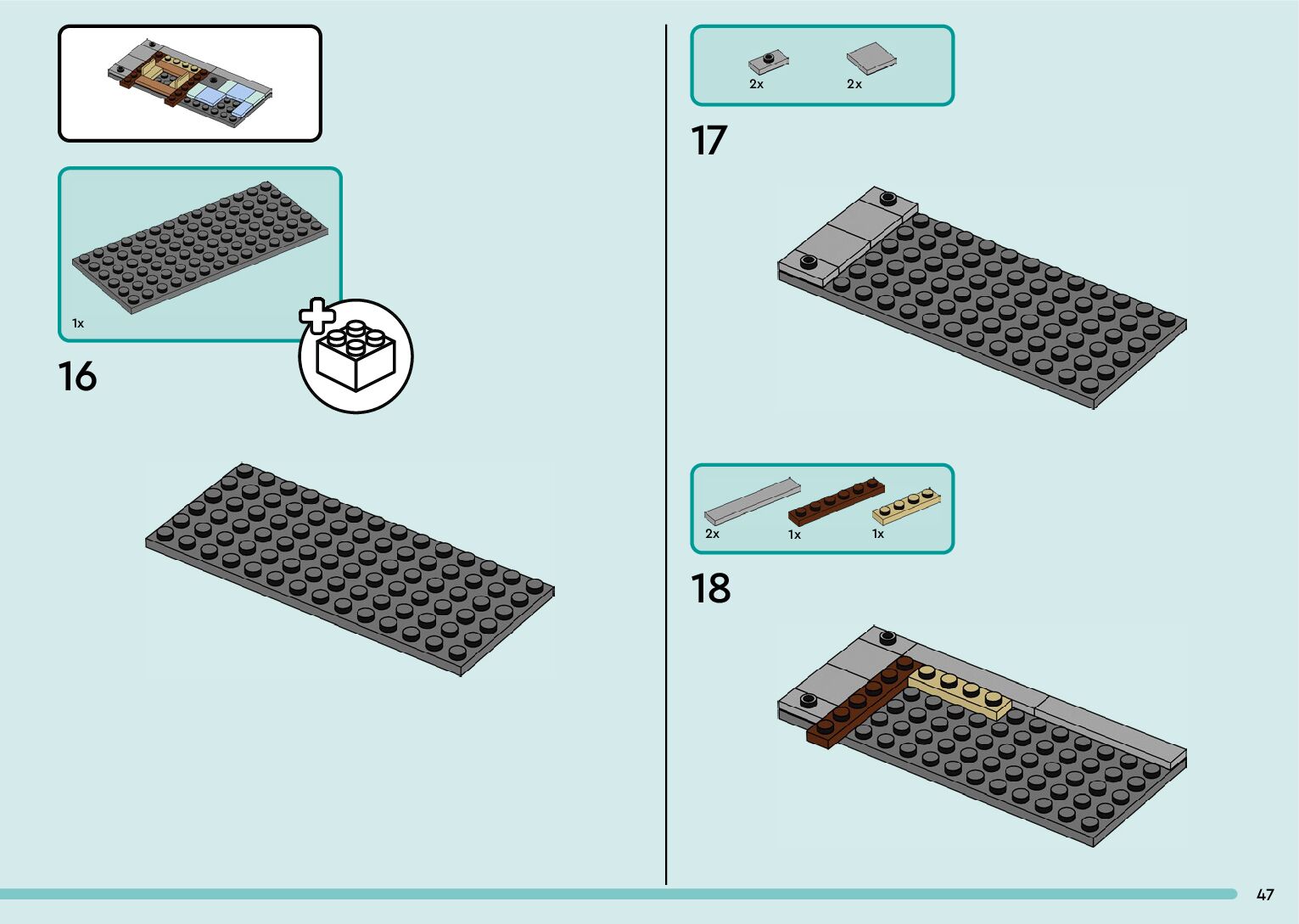 1x

16

2x 2x

17

2x 1x 1x

18

47