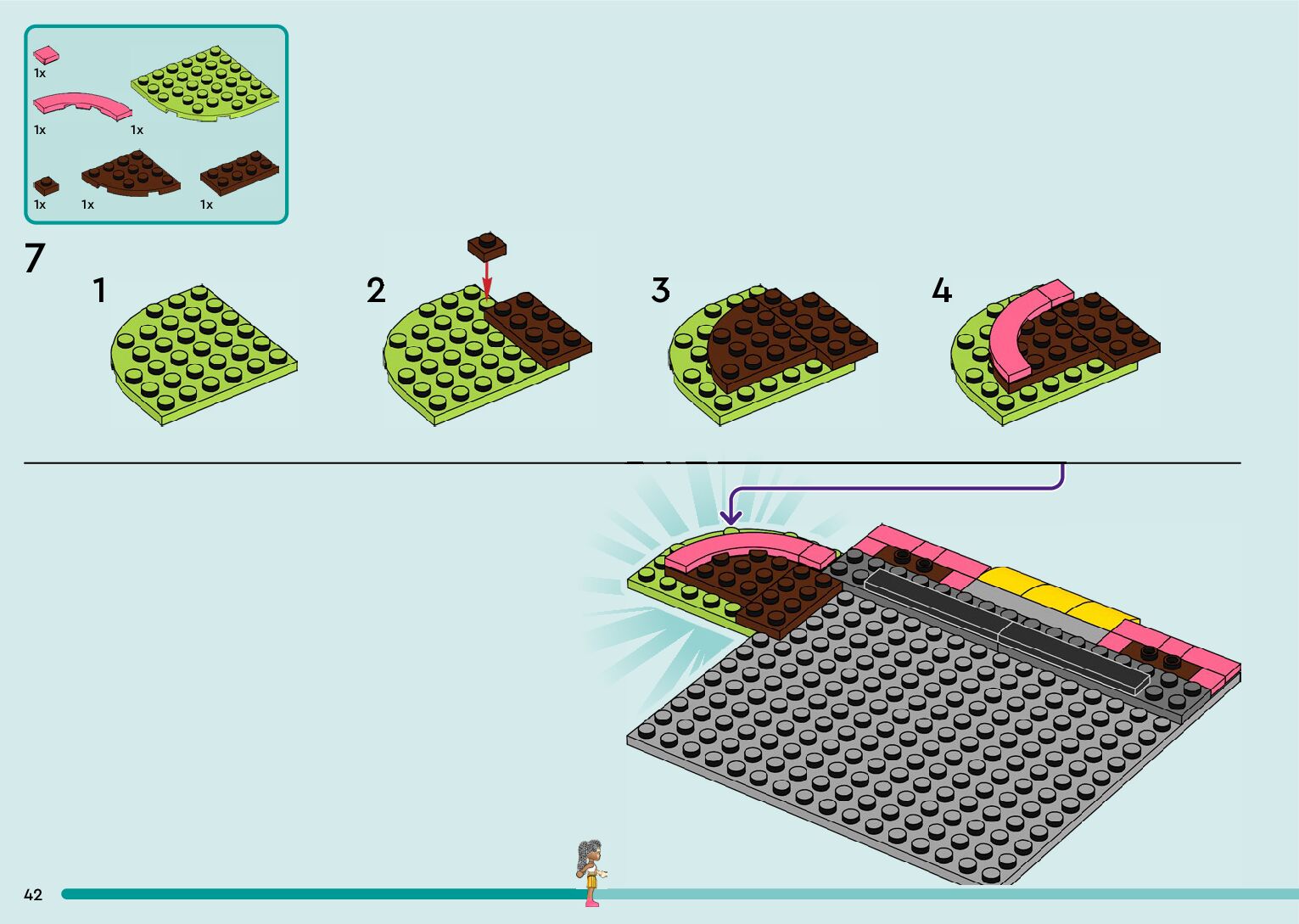 1x

1x 1x

1x 1x 1x

7

1

2

3

4

42