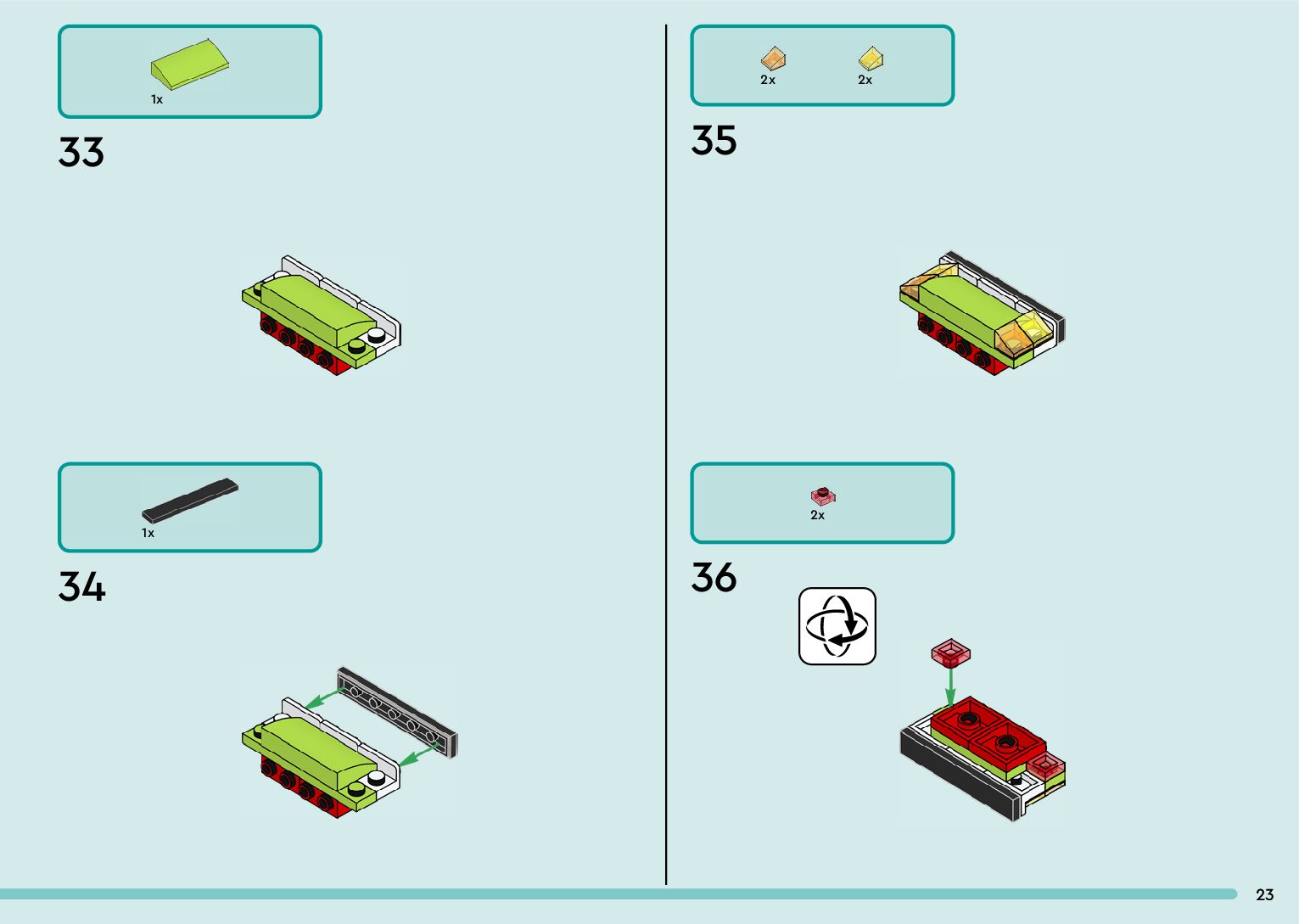 1x

33

1x

34

2x 2x

35

2x

36

23